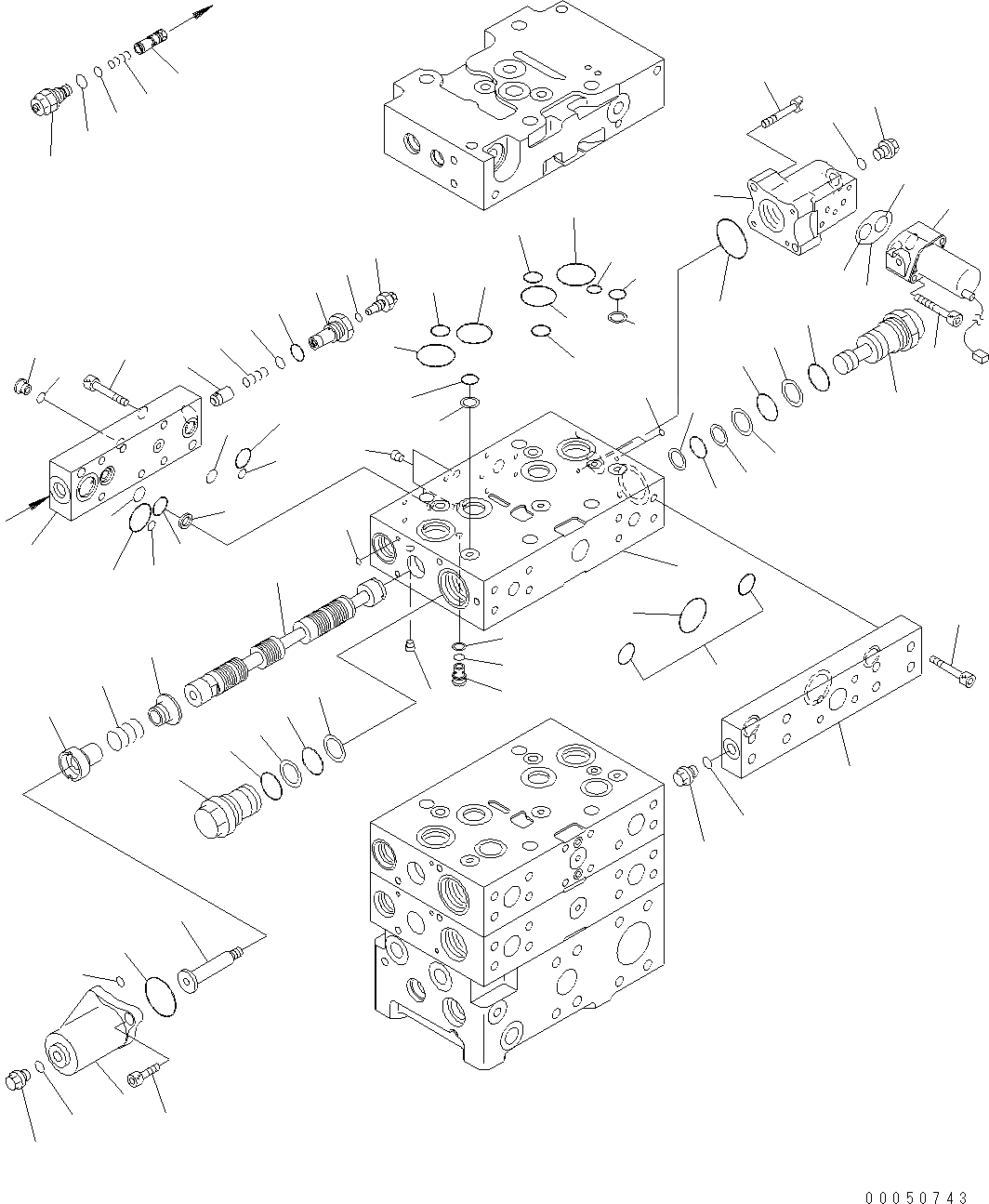 00050743