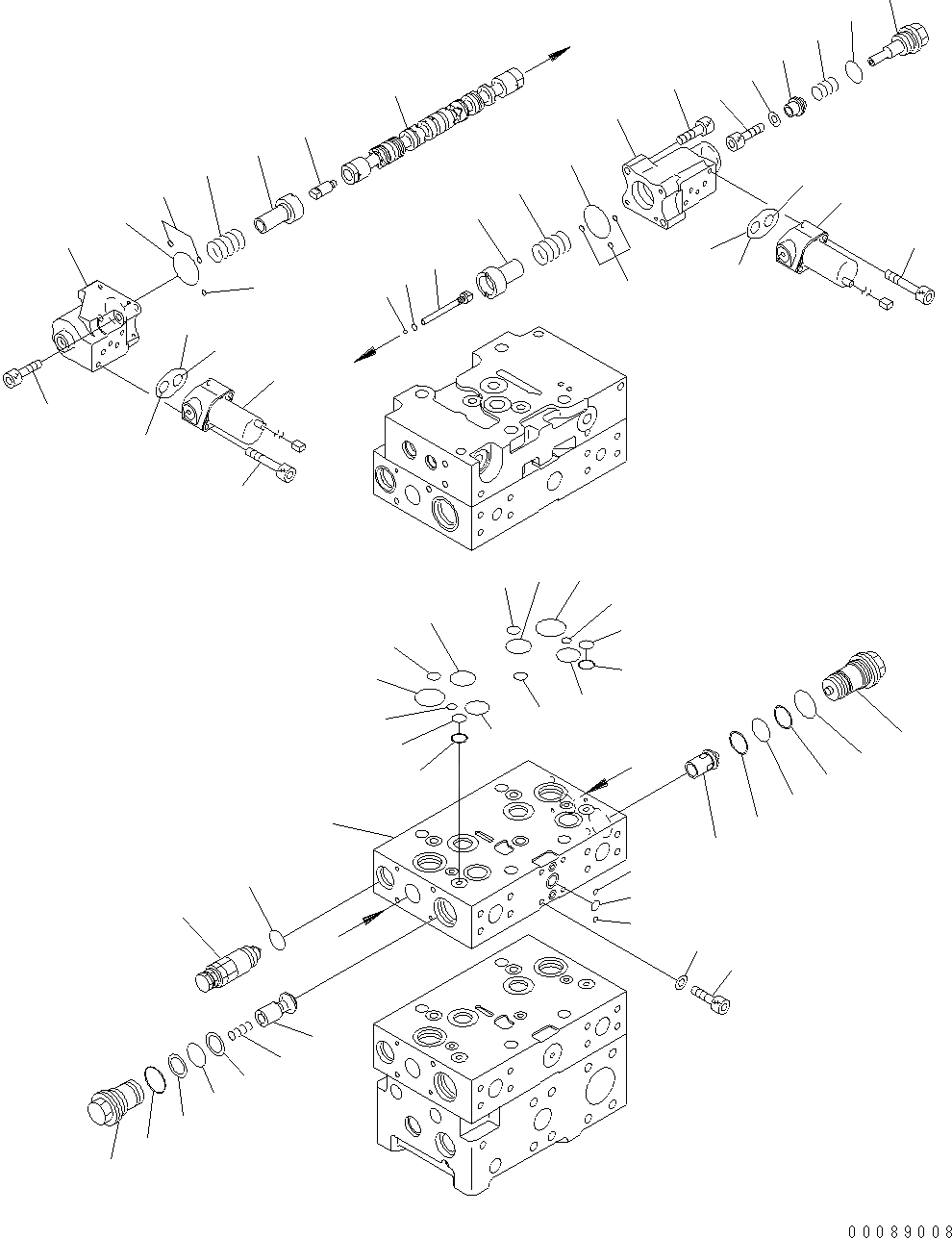 00089008