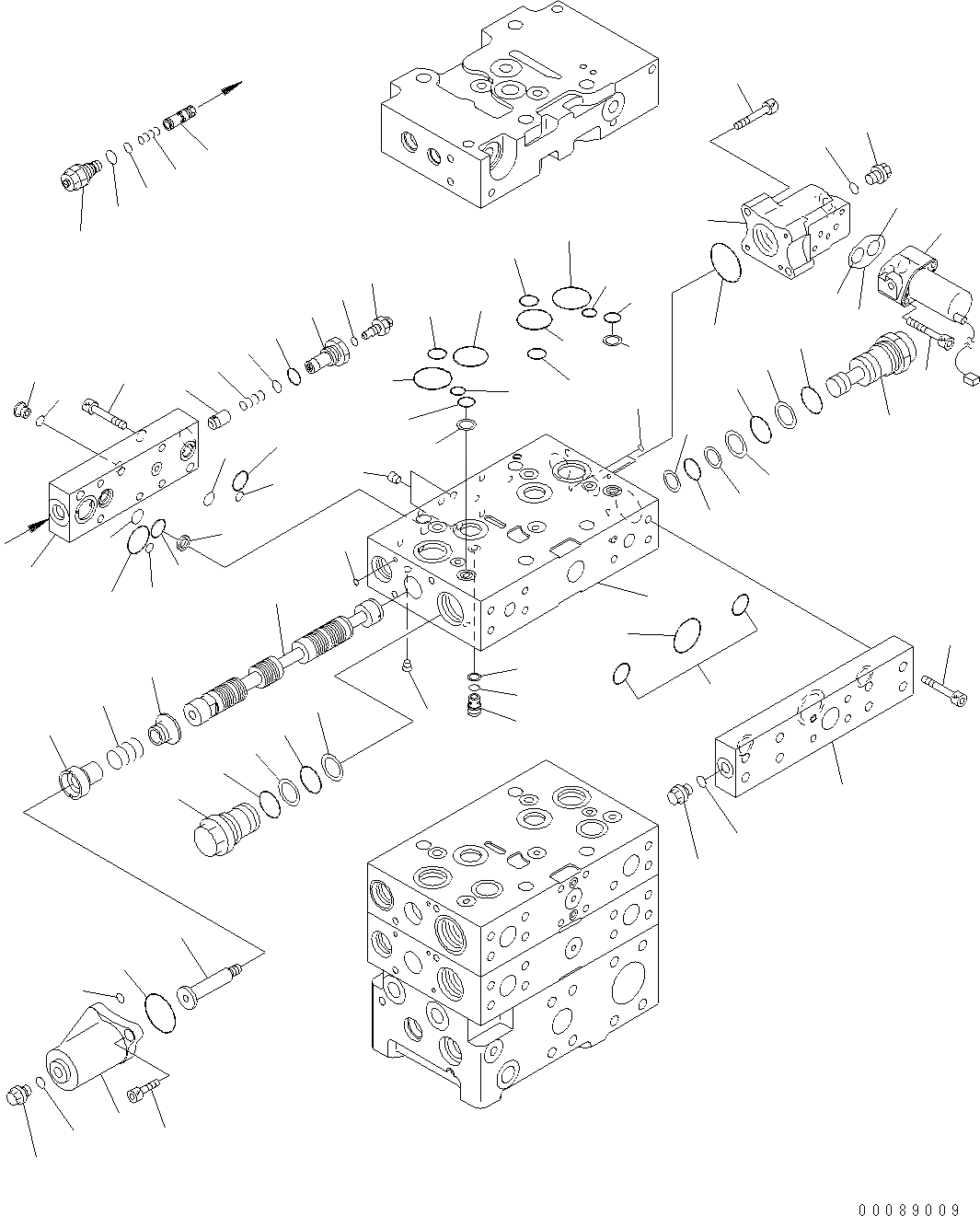 00089009