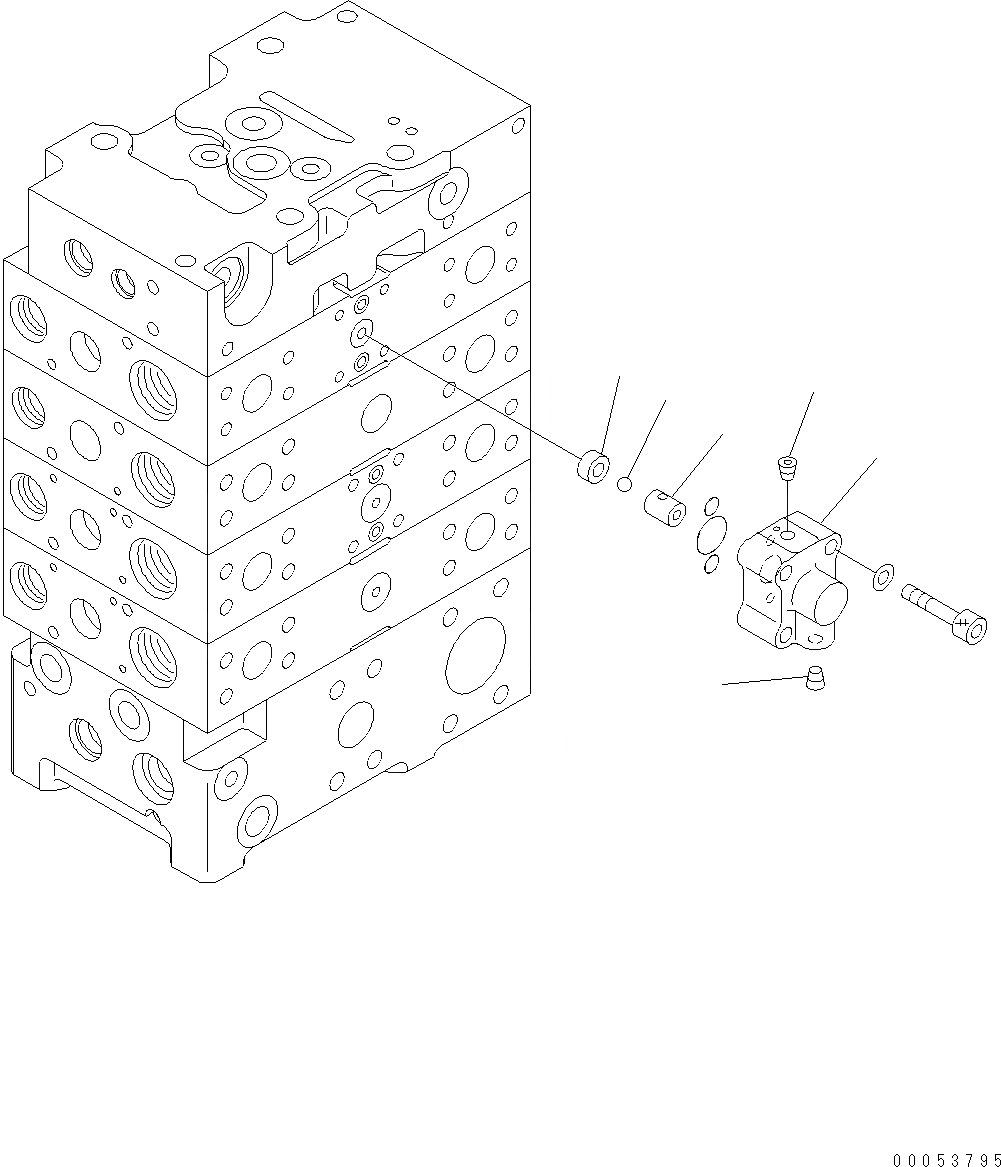 00053795