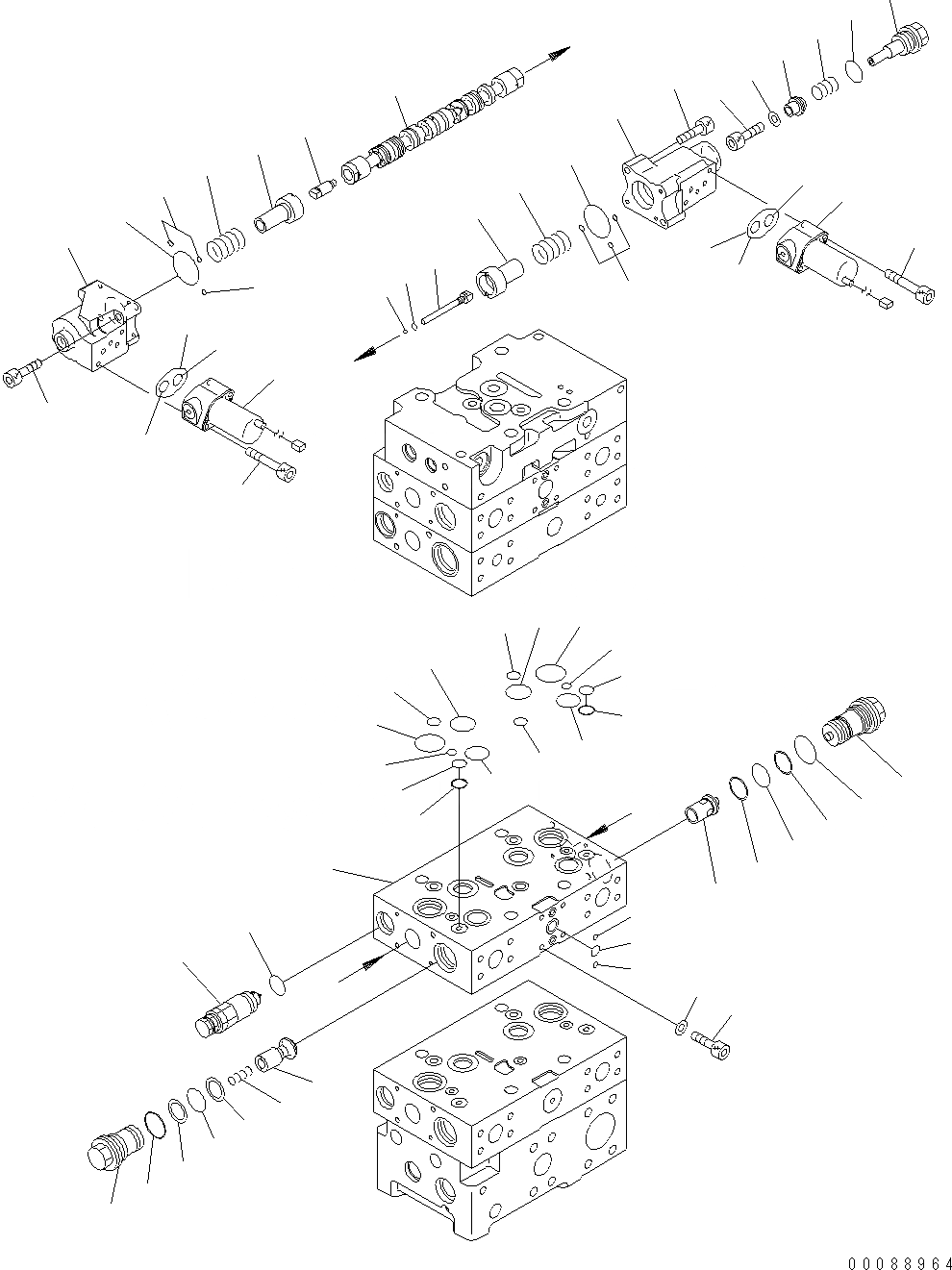 00088964