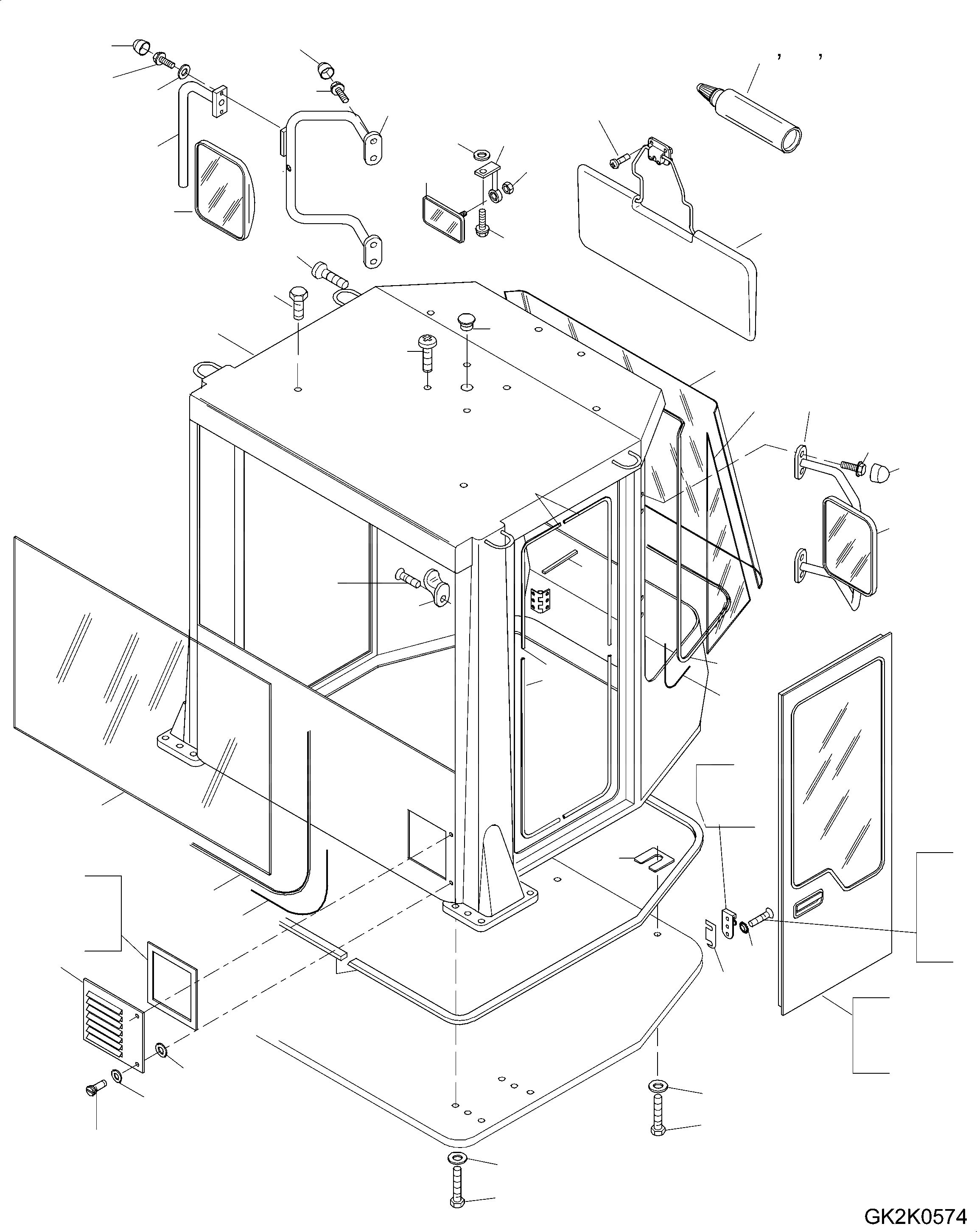 , ,

GK2K0574