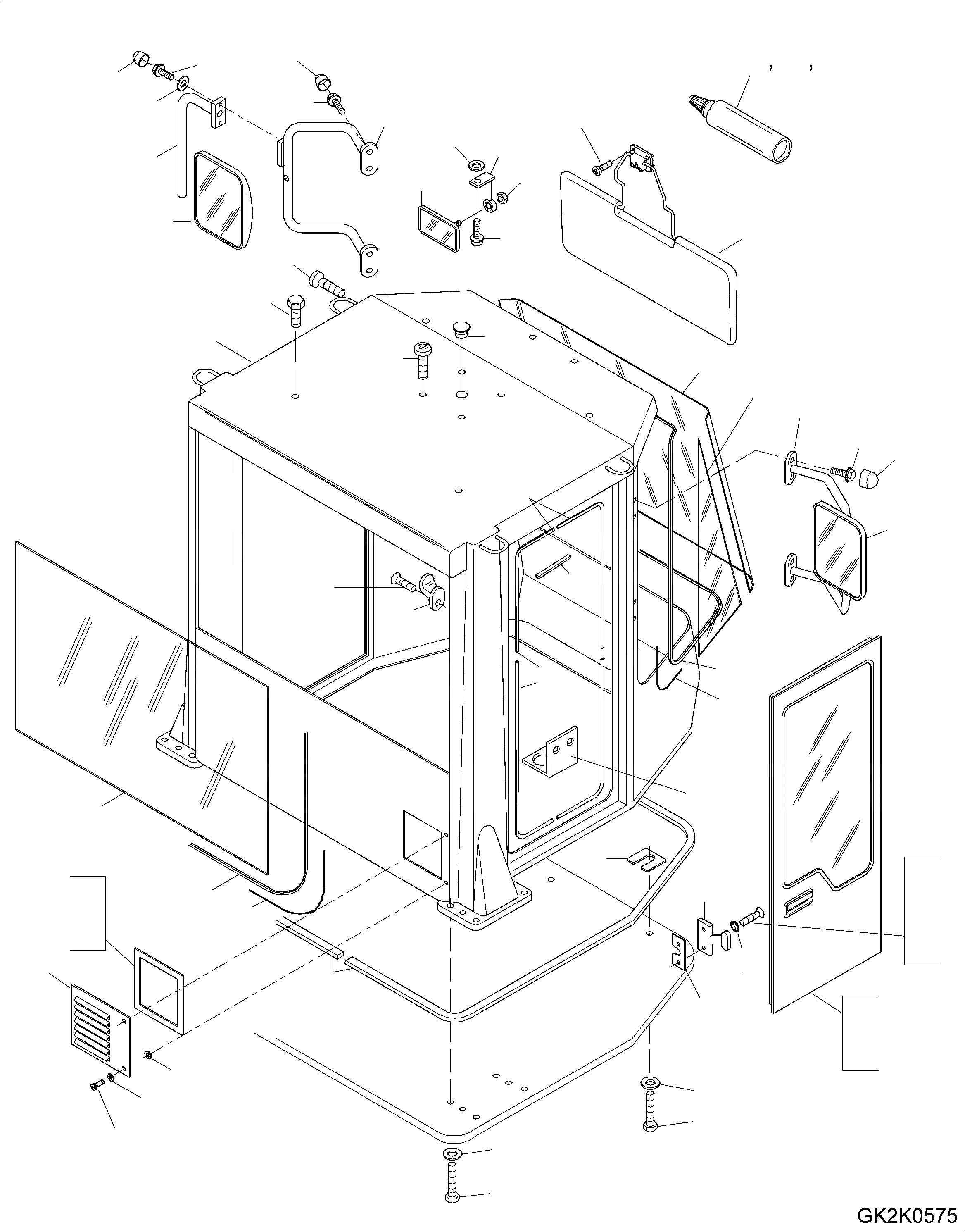 , ,

GK2K0575