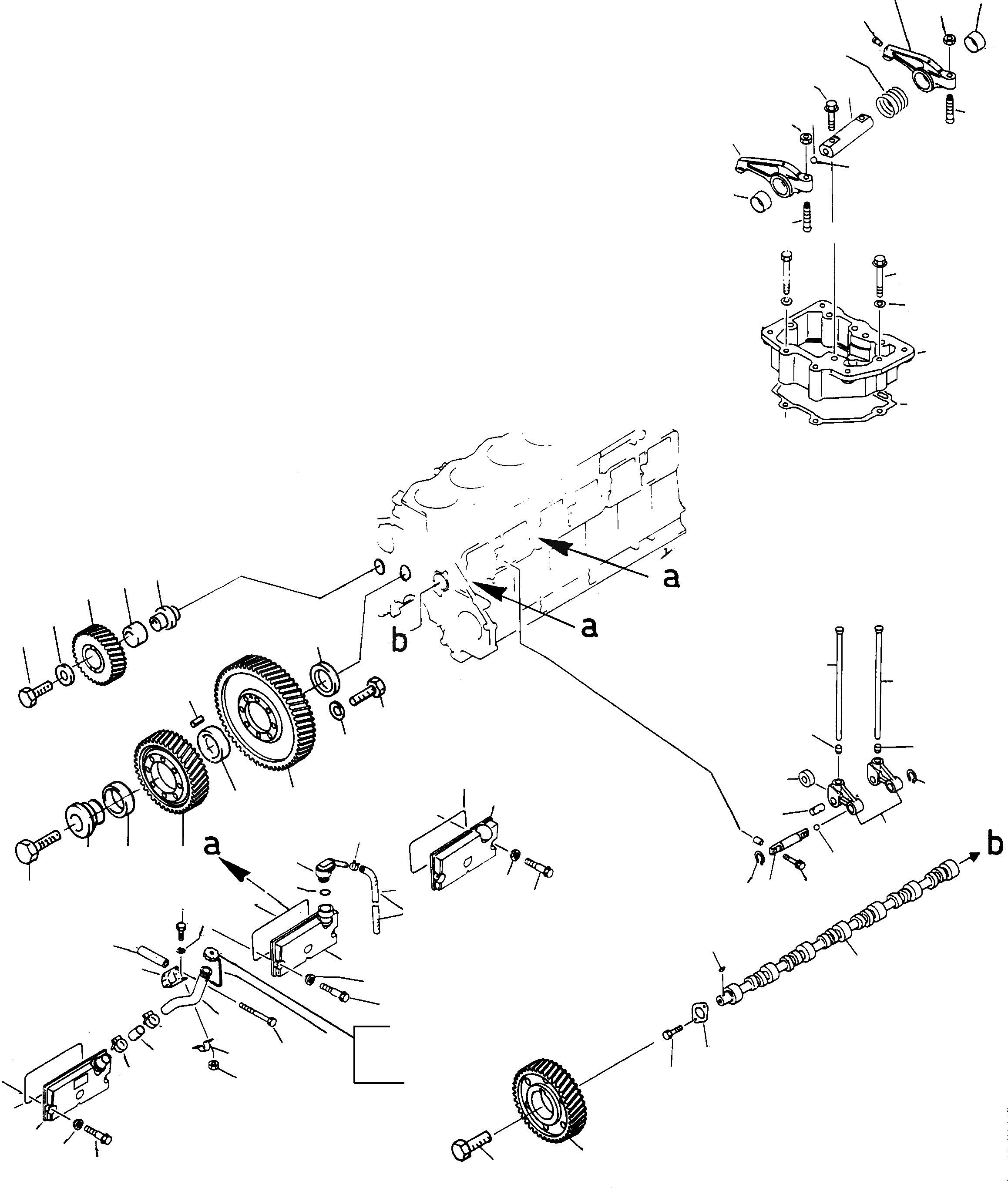 a
a
b
a
b