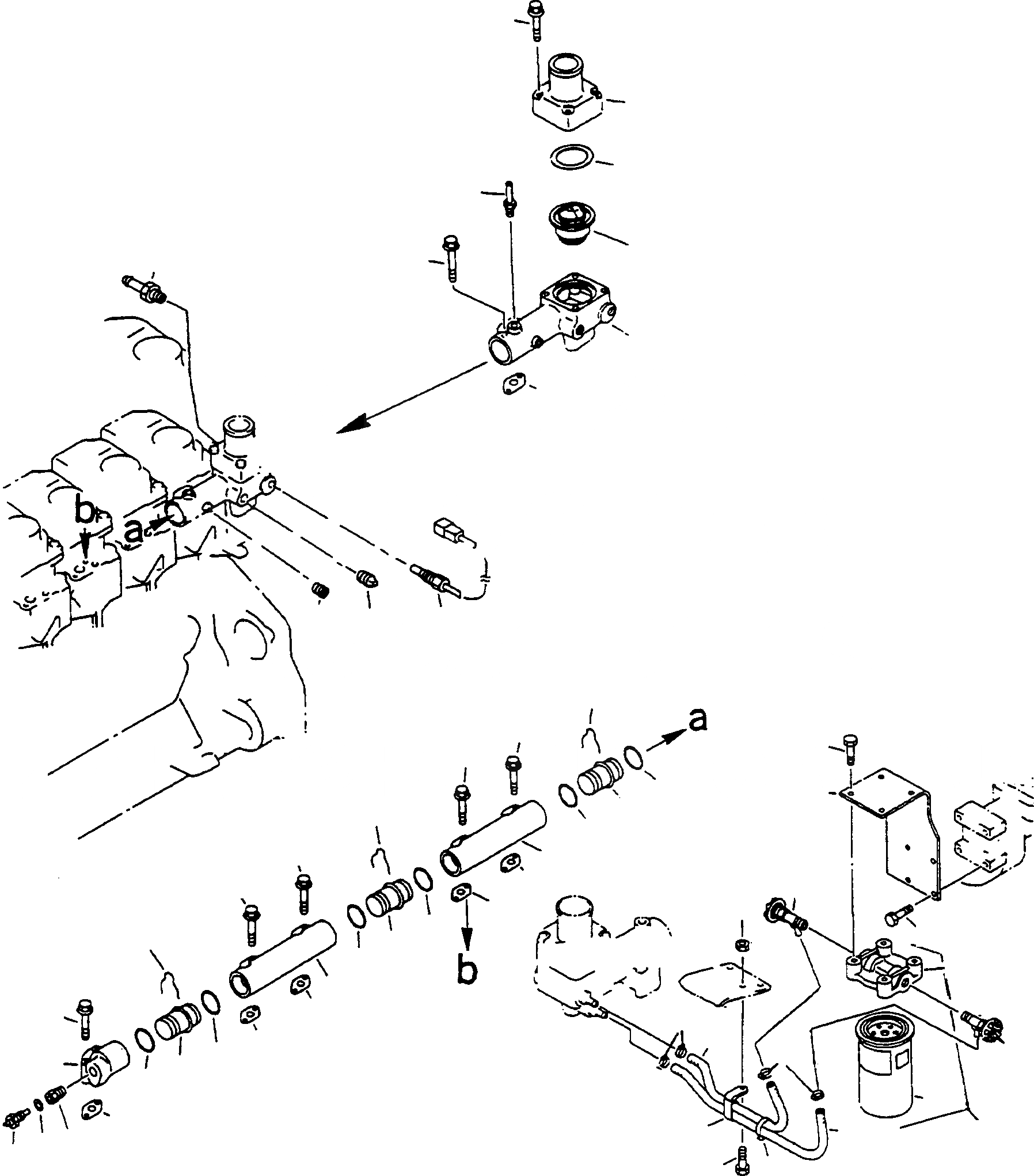 b
a
a
b