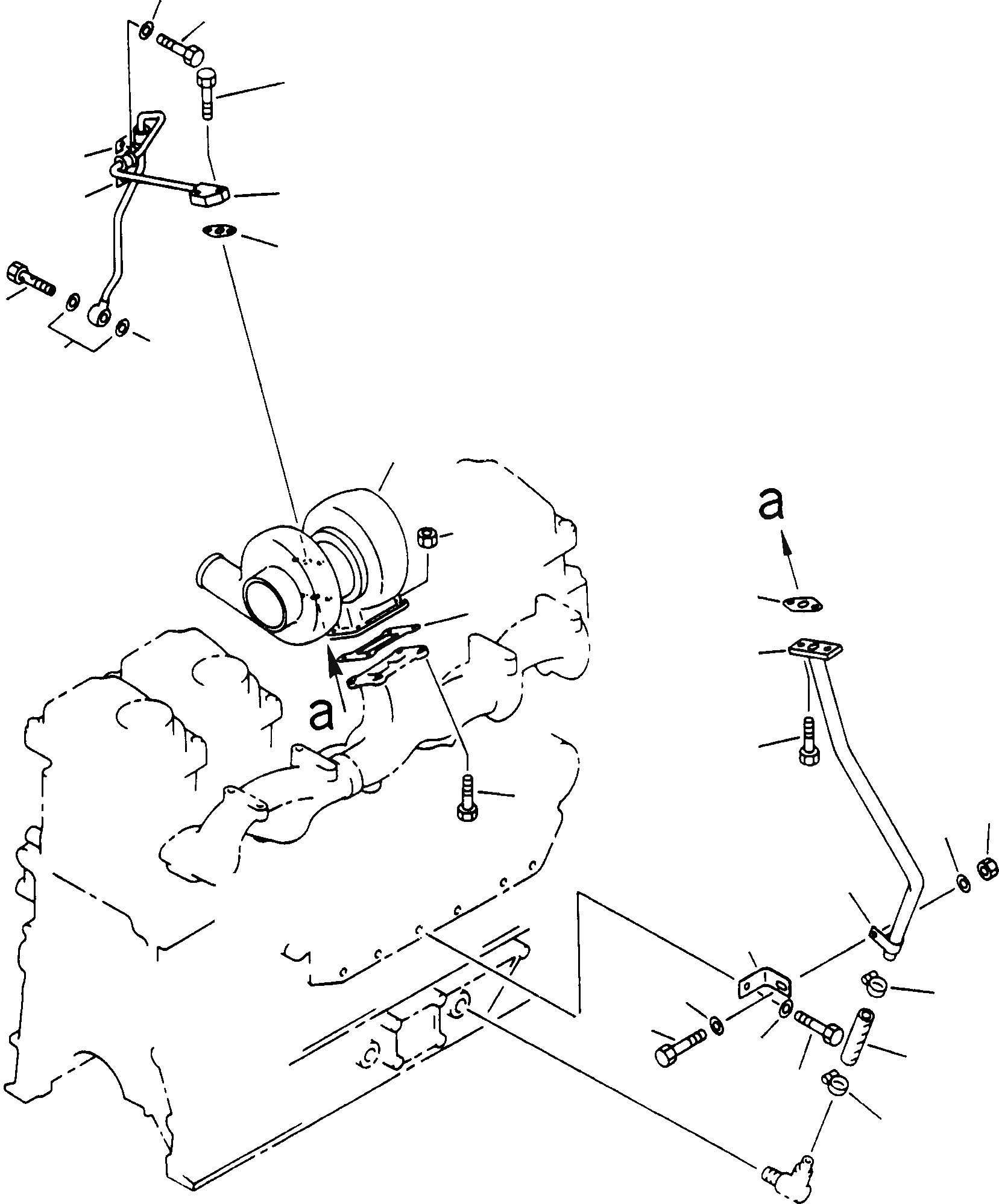 a

a