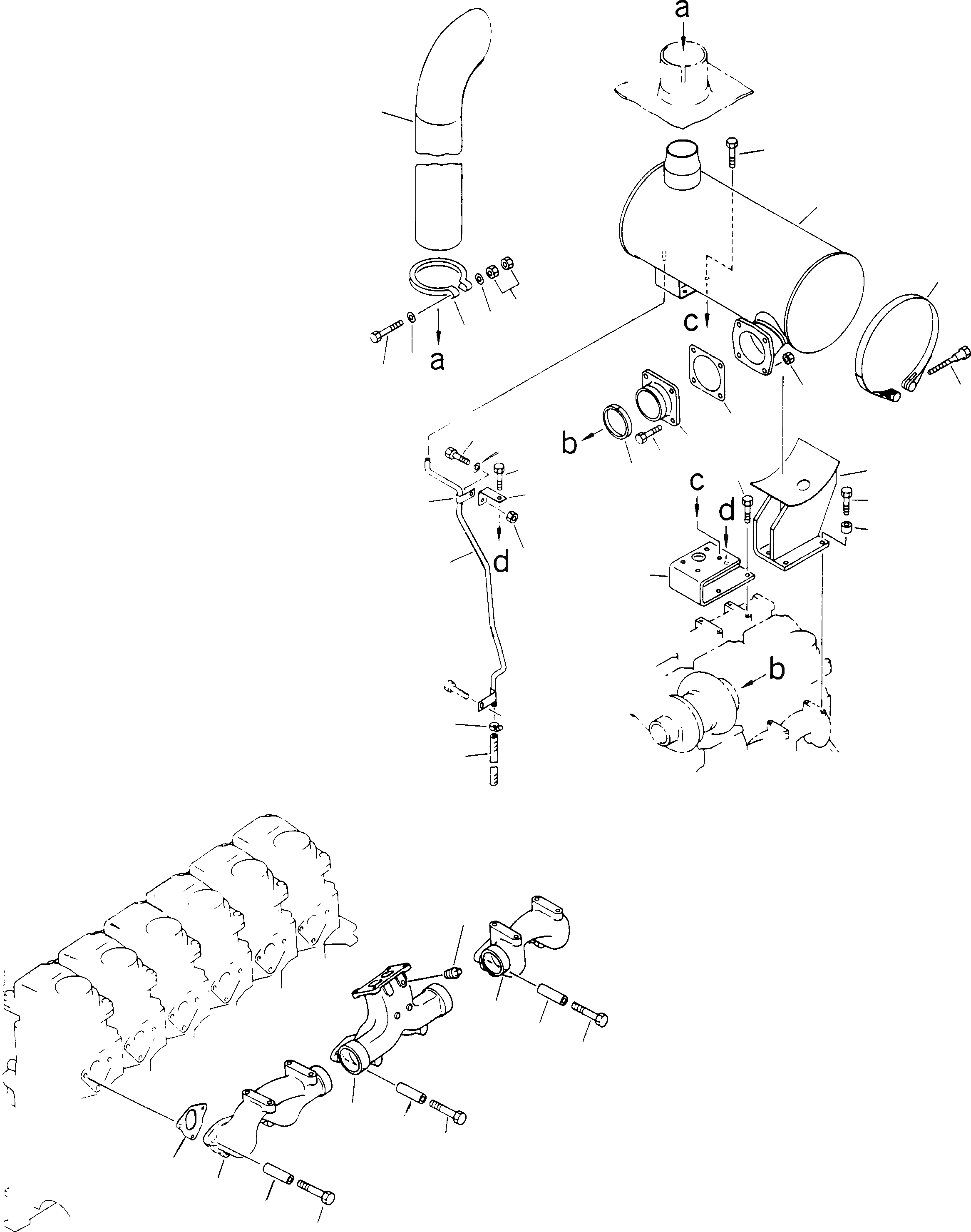 a
a
c
b
c
d
d
b