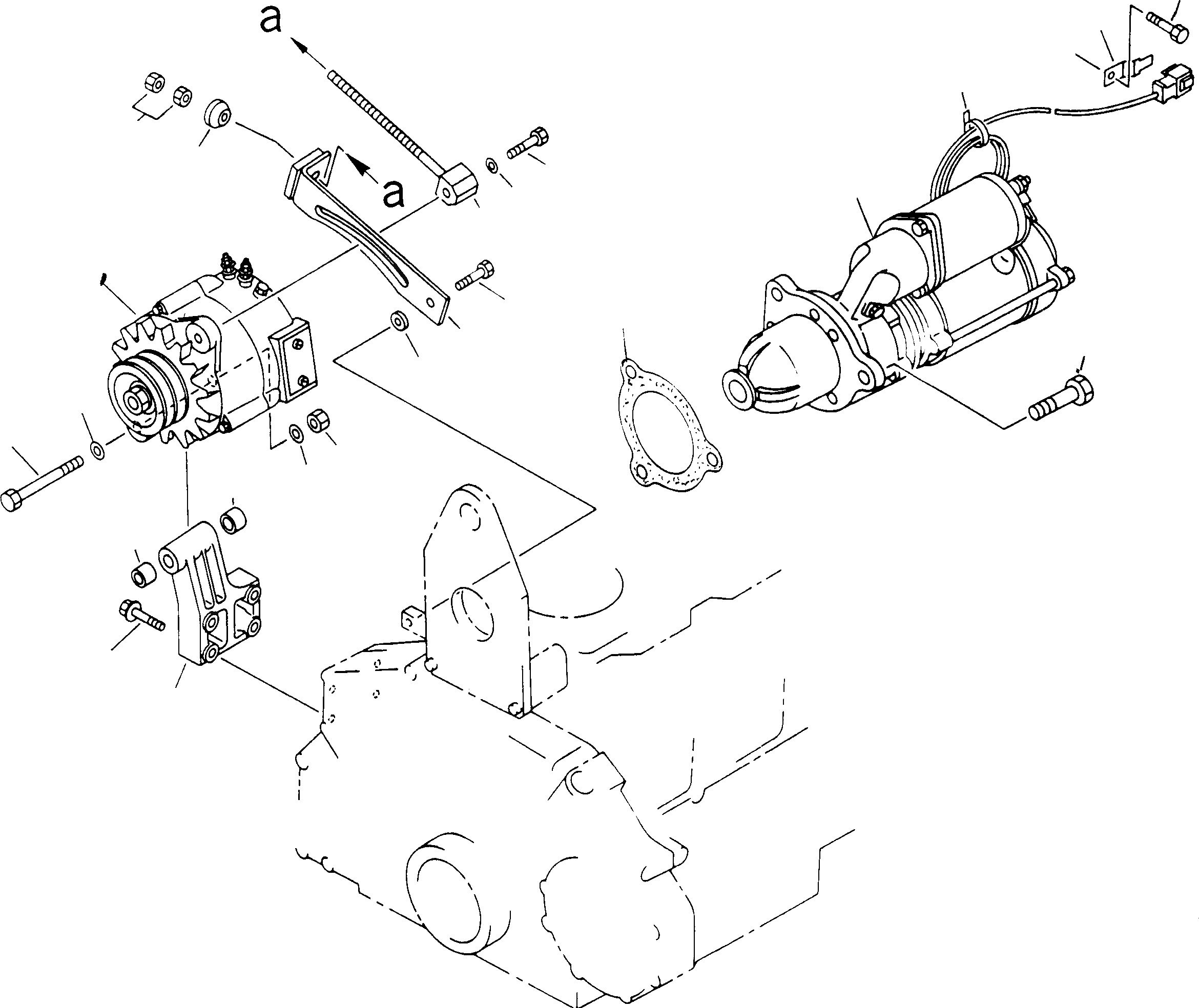 a

a