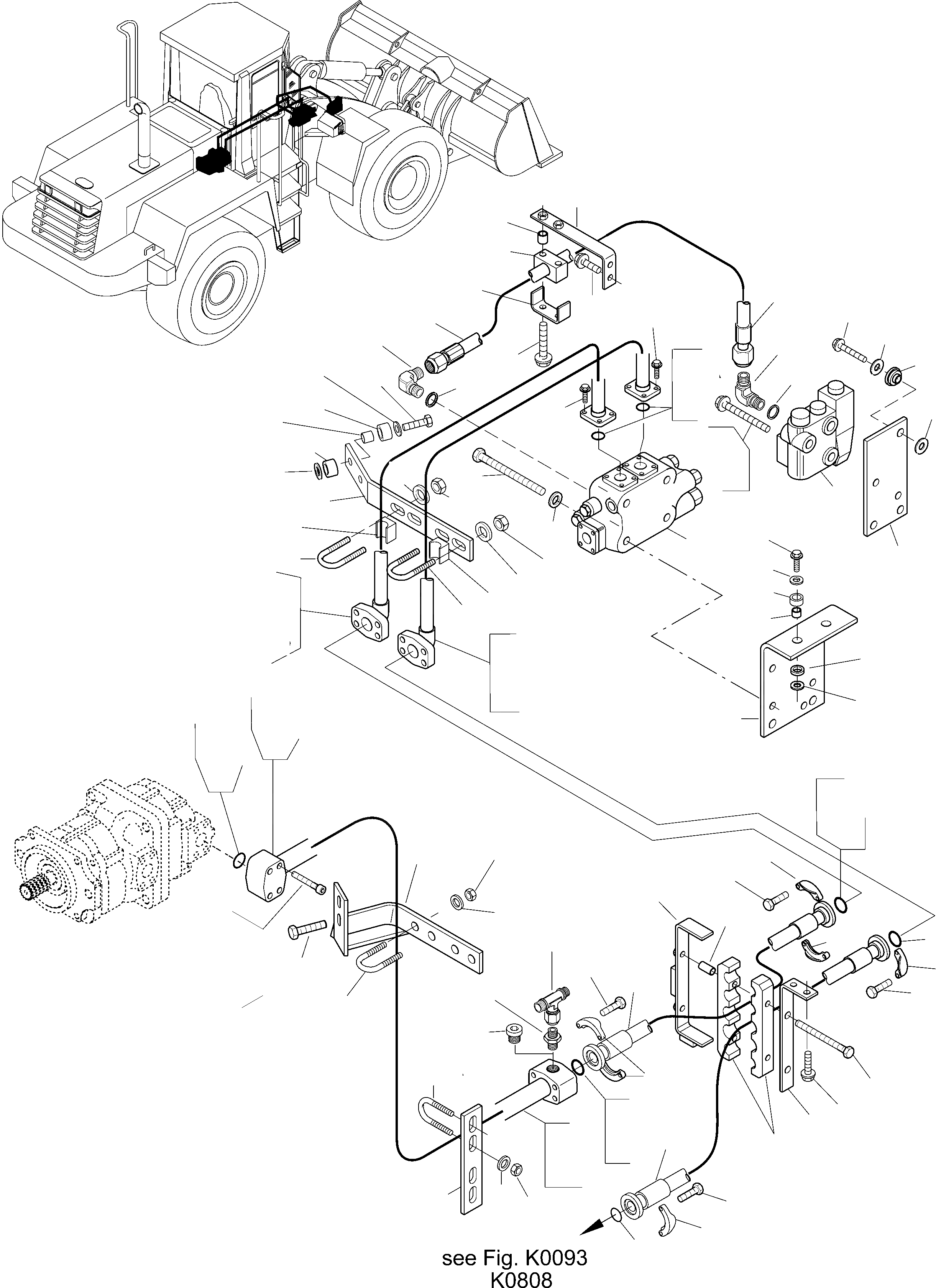 see Fig. K0093
K0808