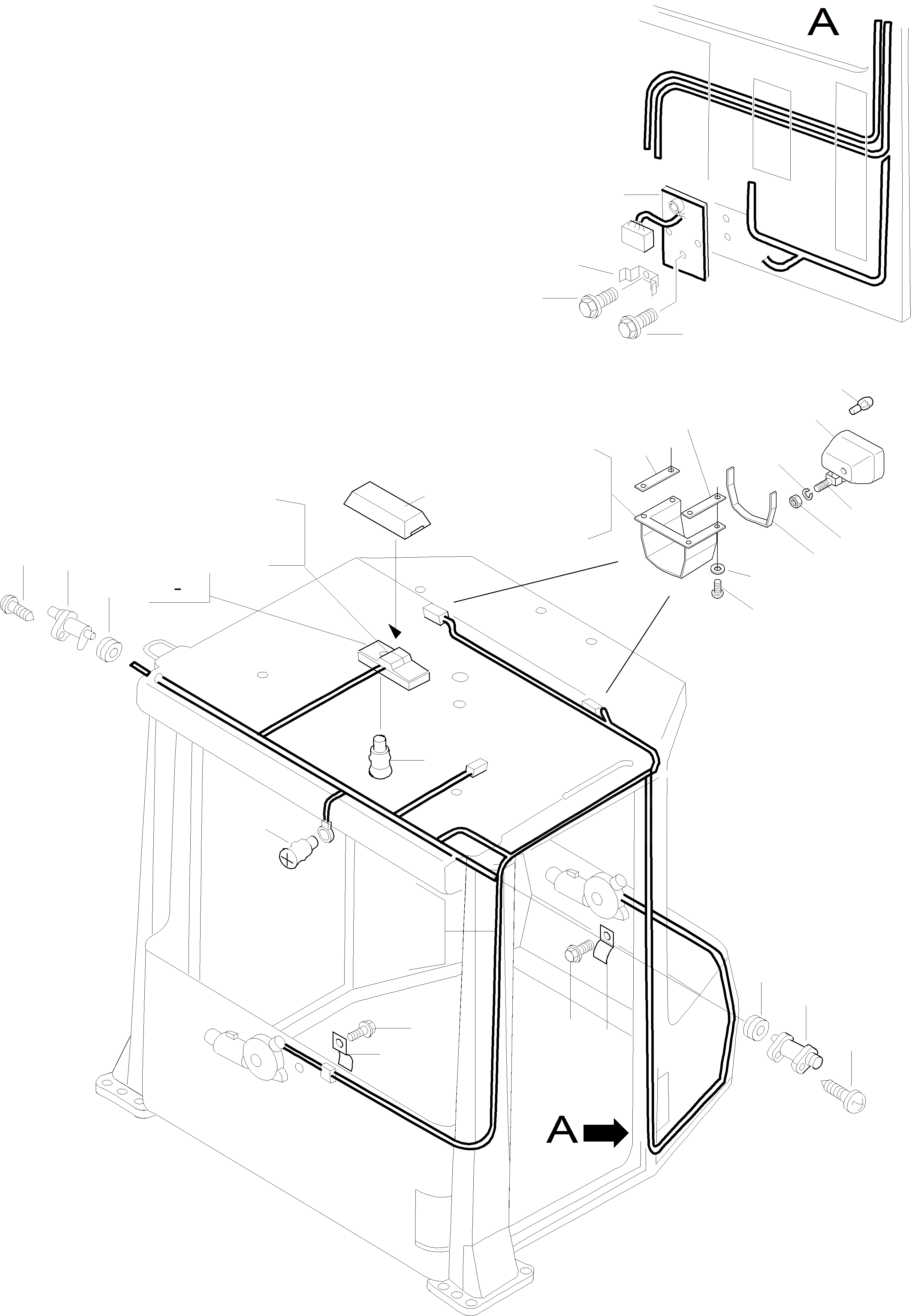 A

-

A