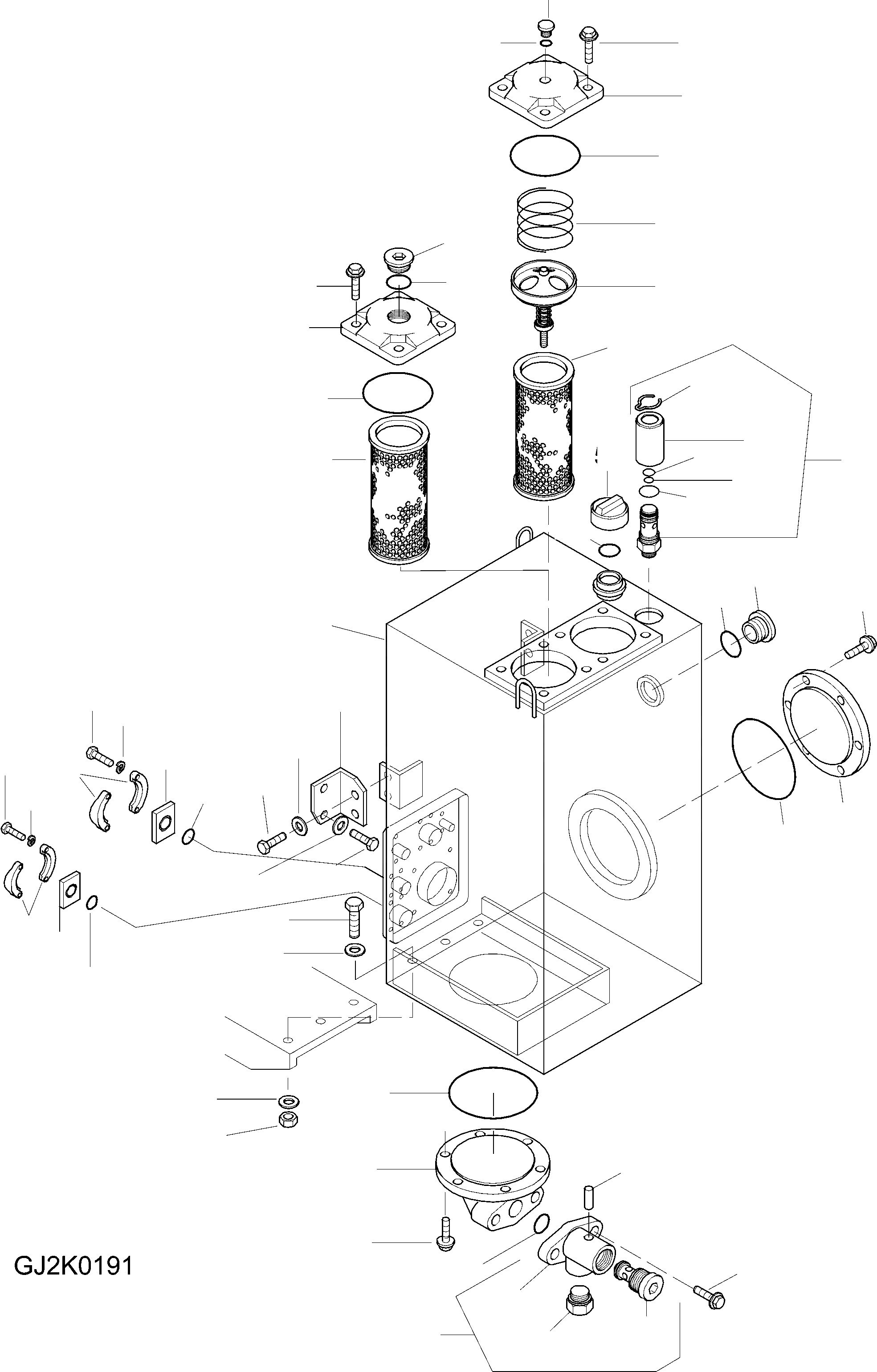 GJ2K0191