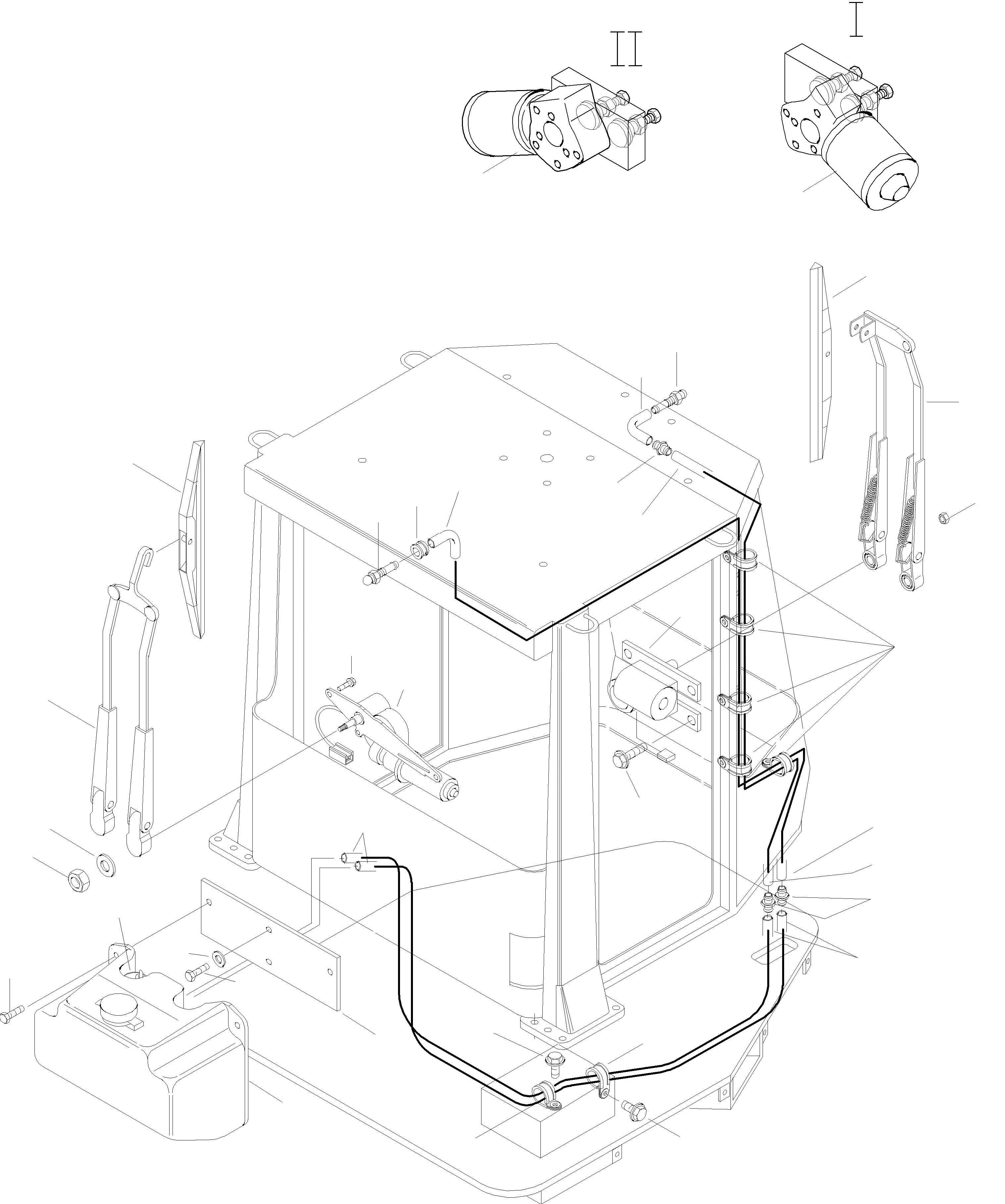 II

I