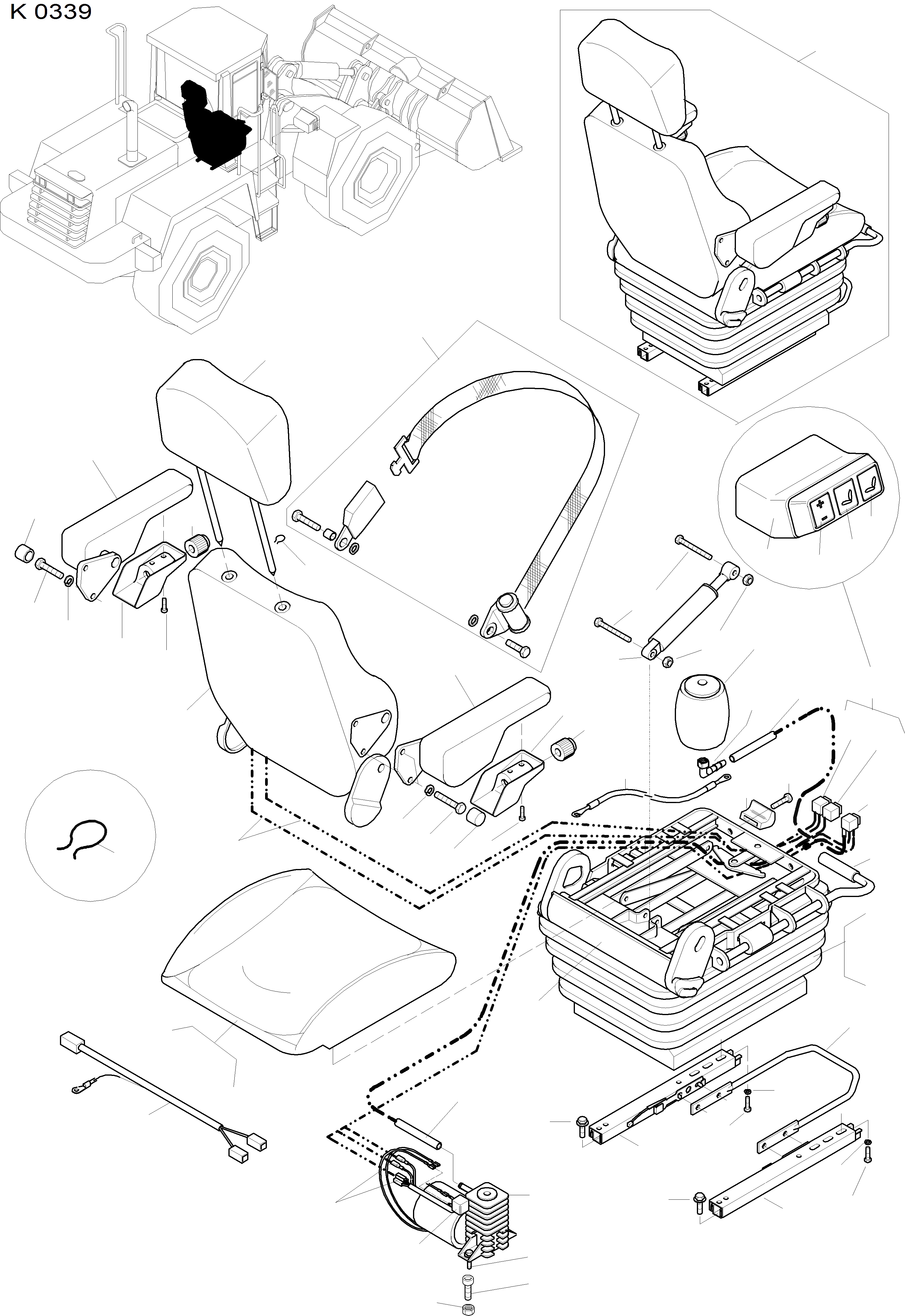 K 0339

+
-