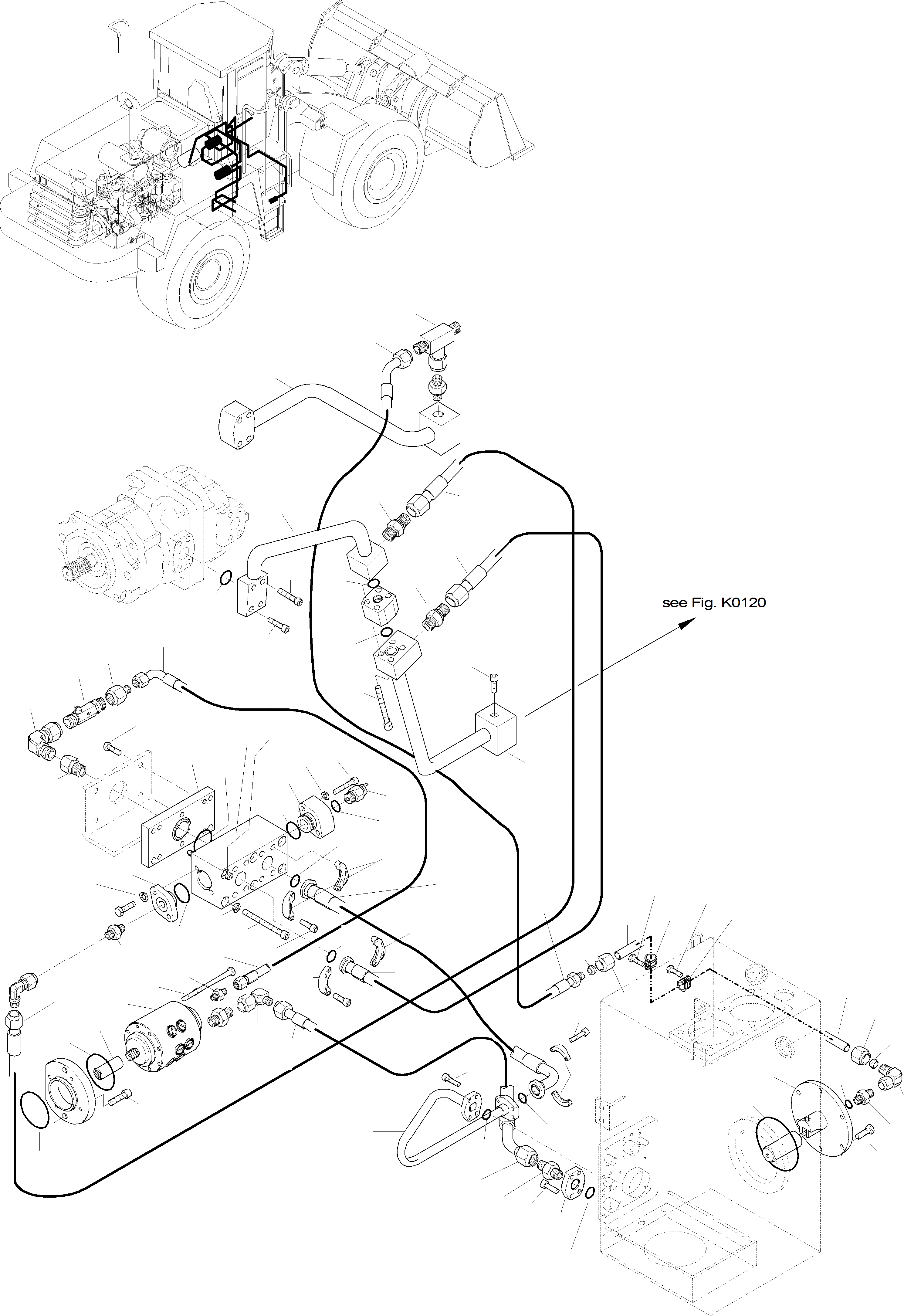 see Fig. K0120