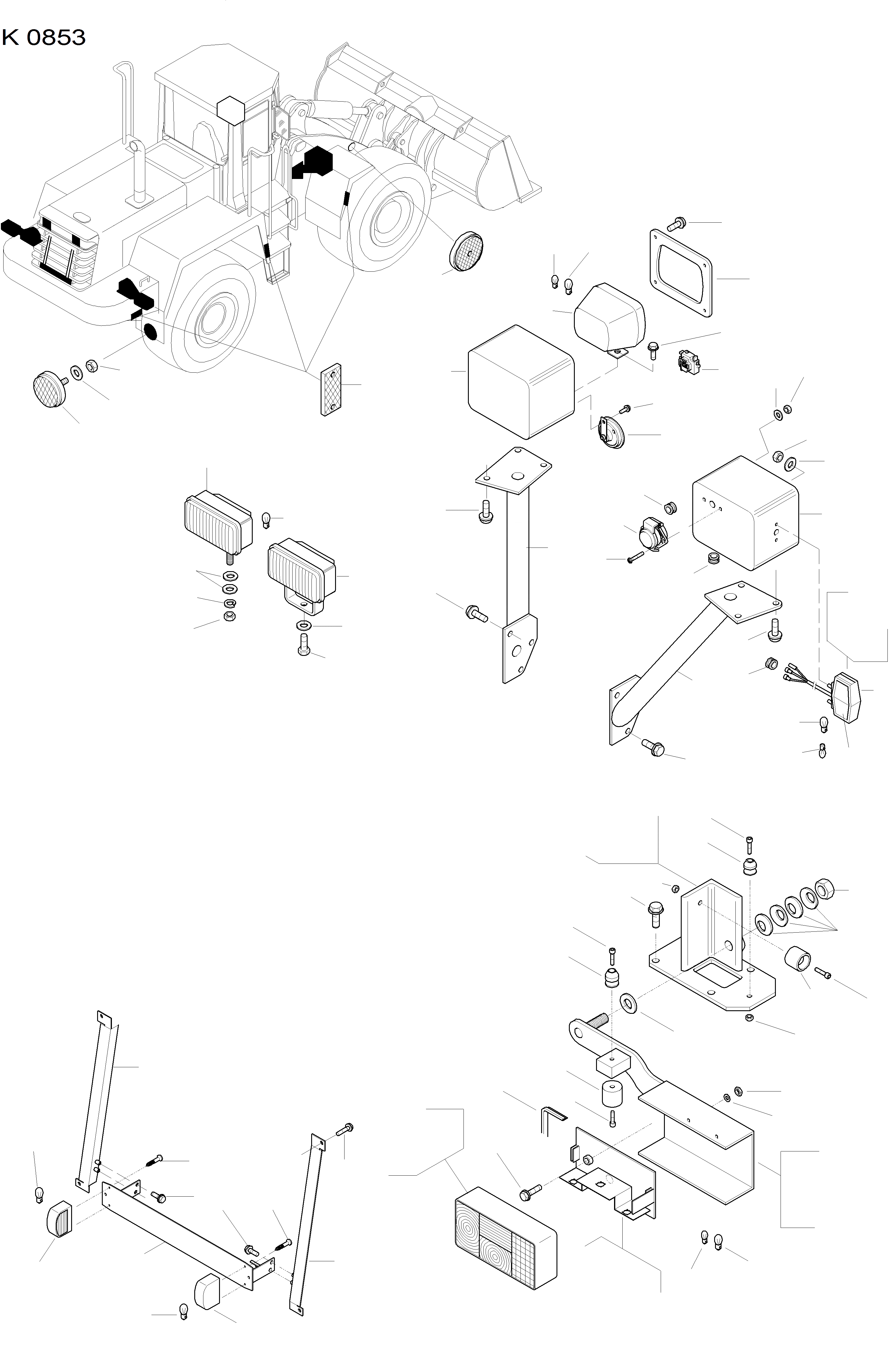 K 0853