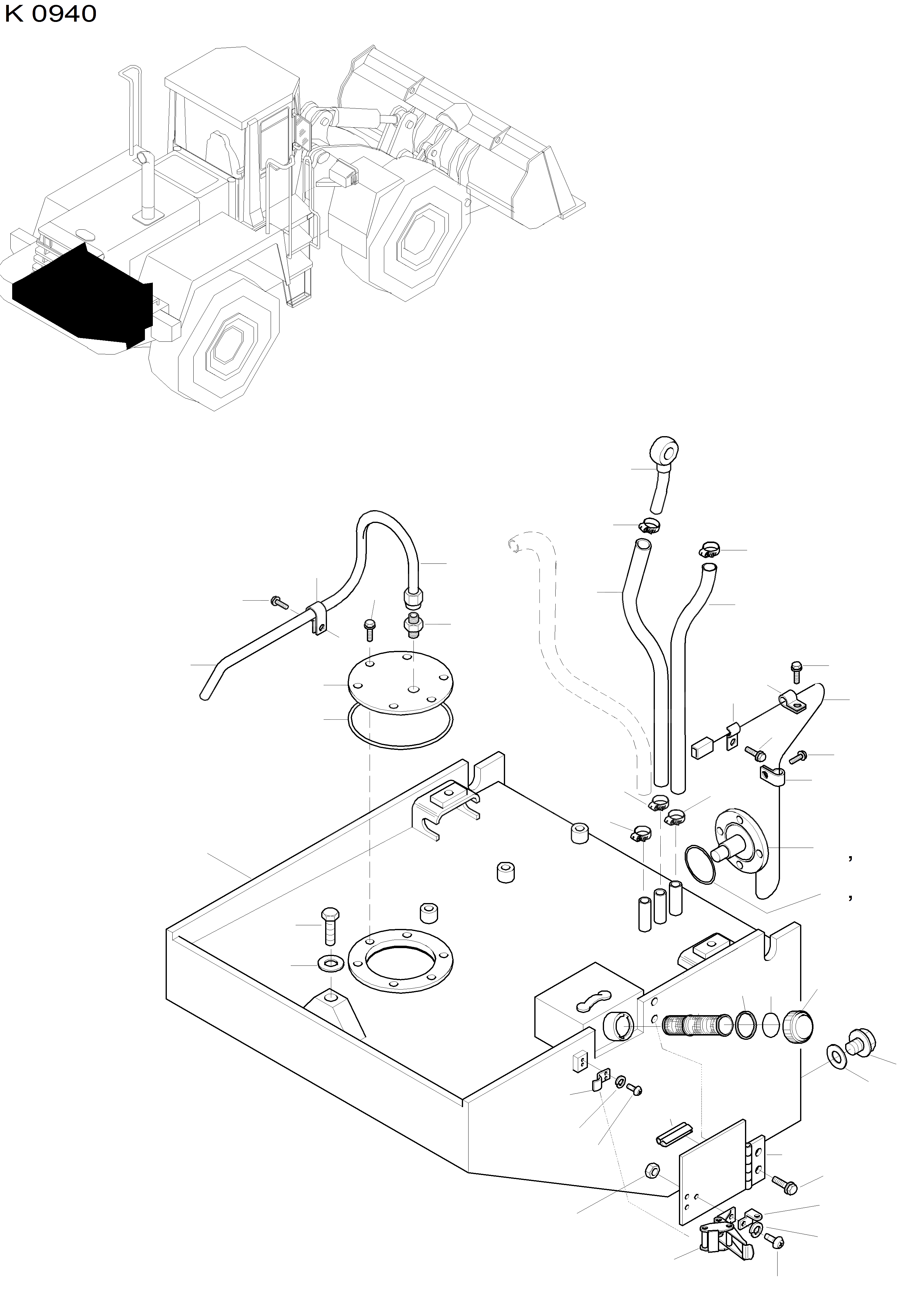 K 0940

,

,