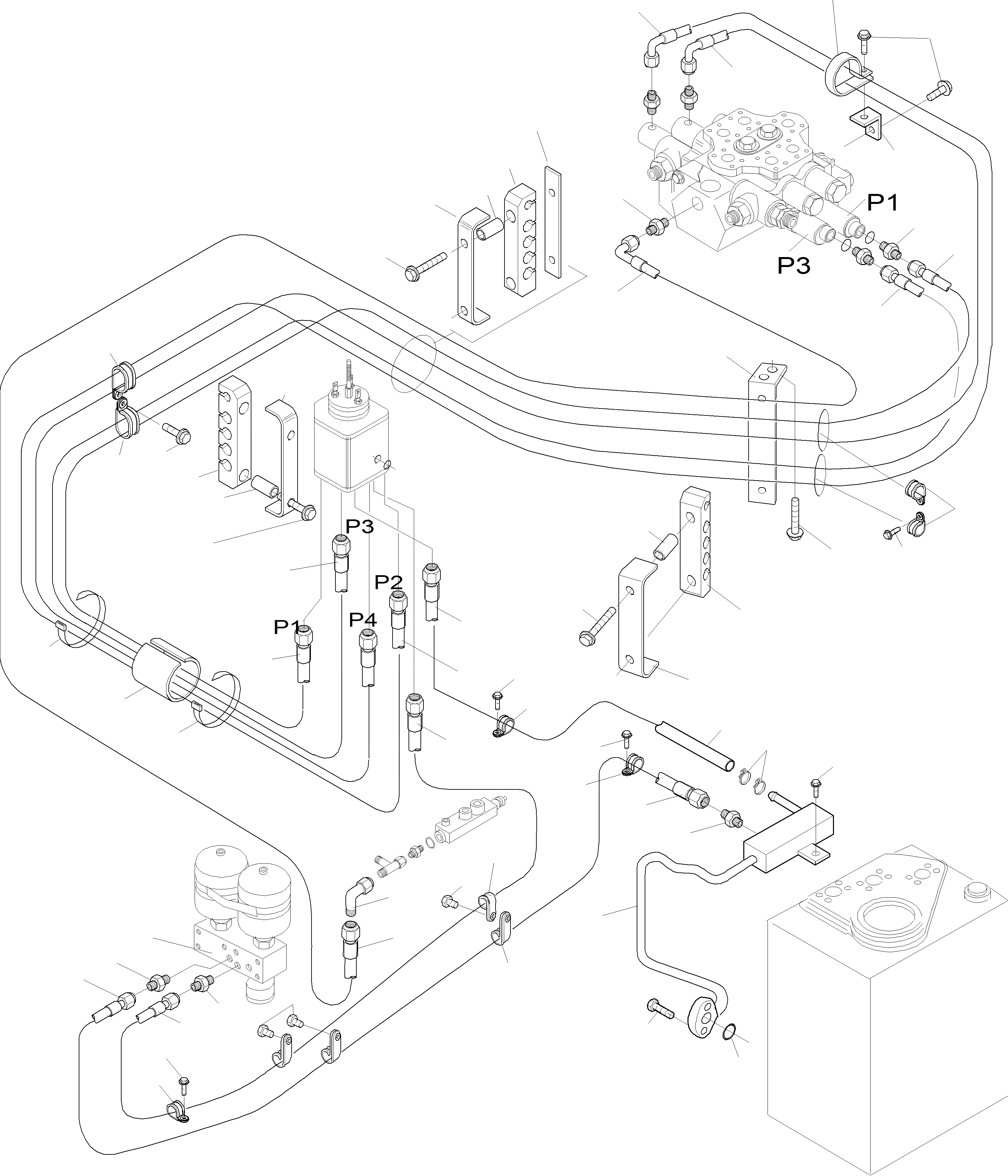 P1
P3
P3
P2
P4
P1