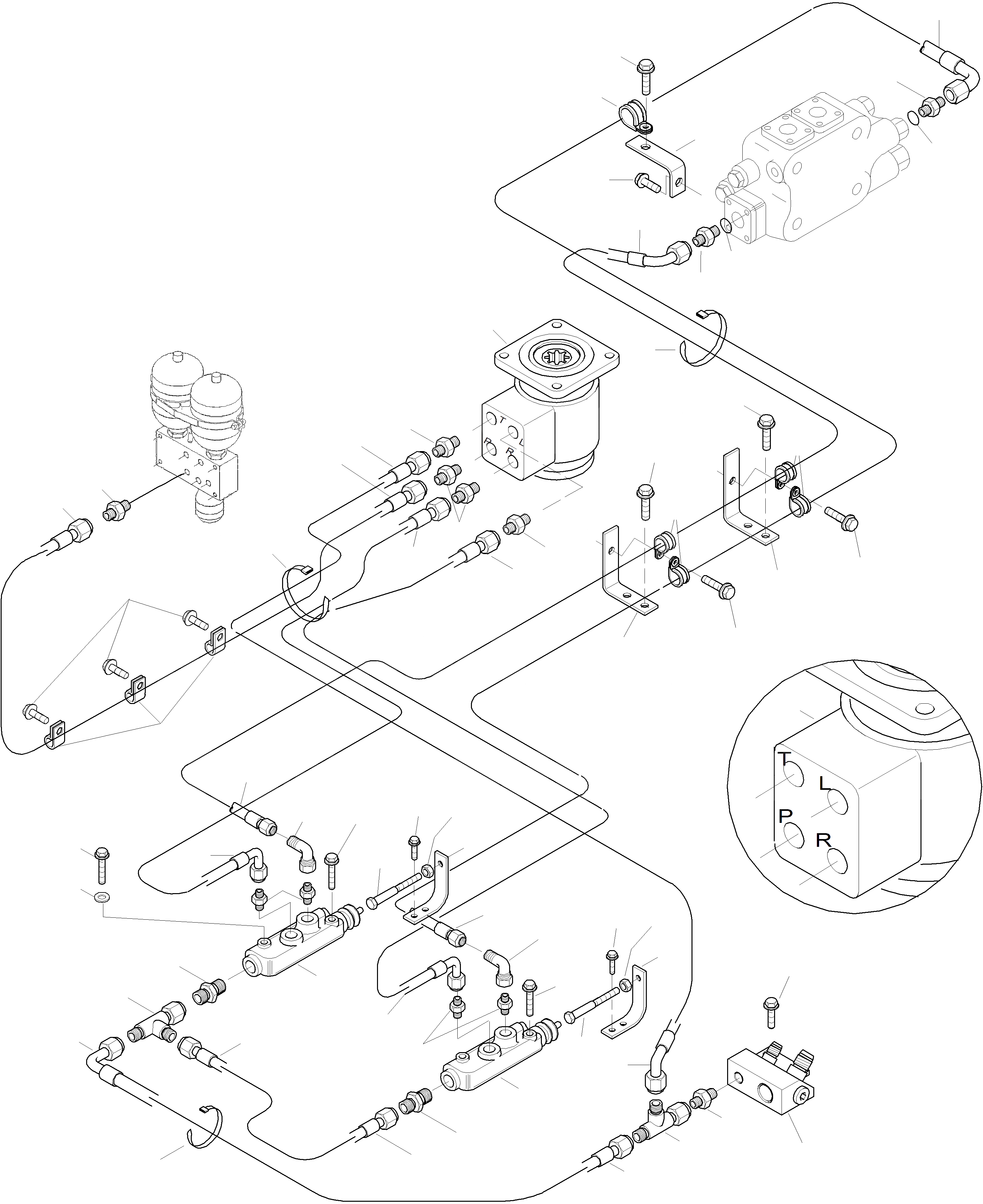 T
L
P
R

T
L
P
R