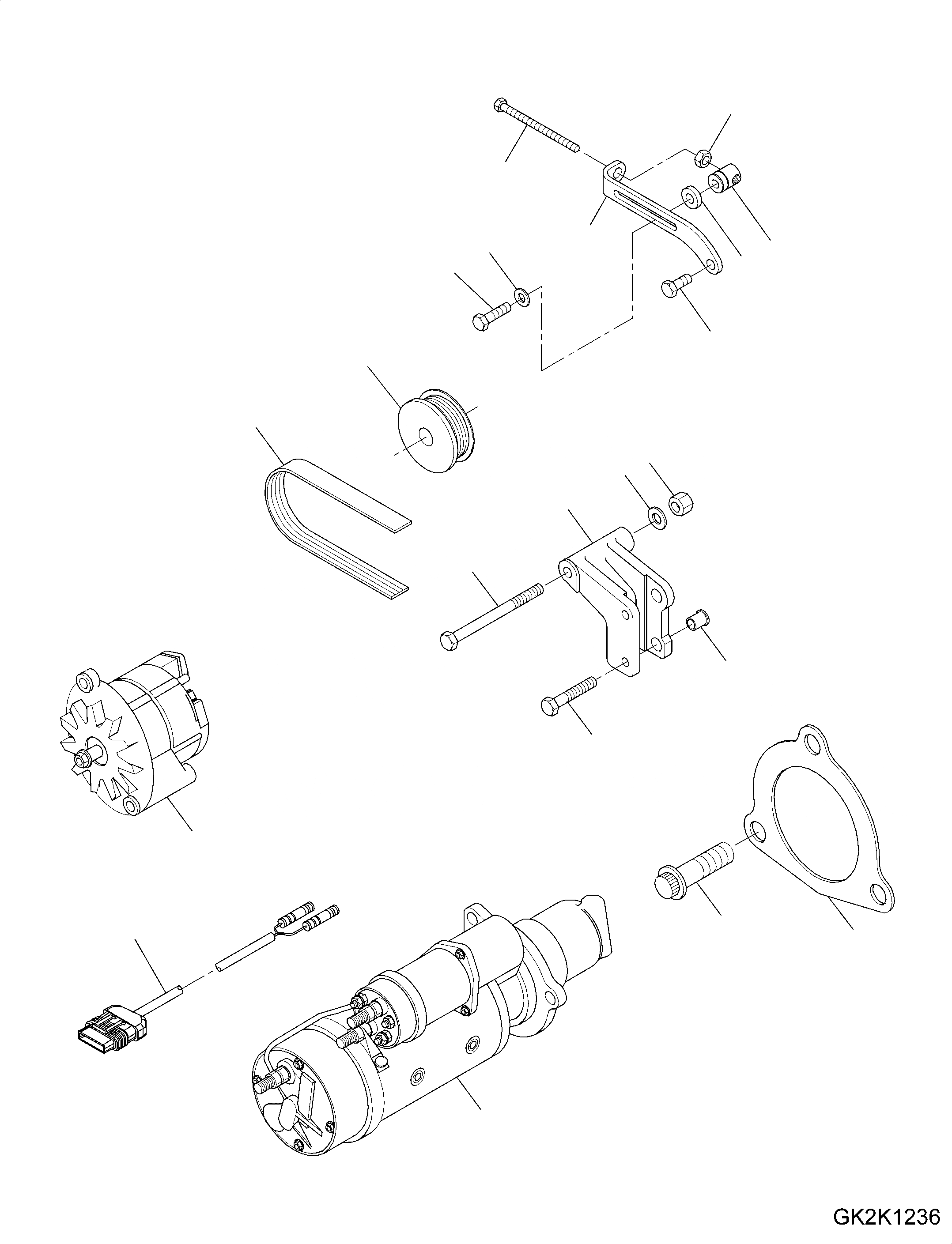 GK2K1236