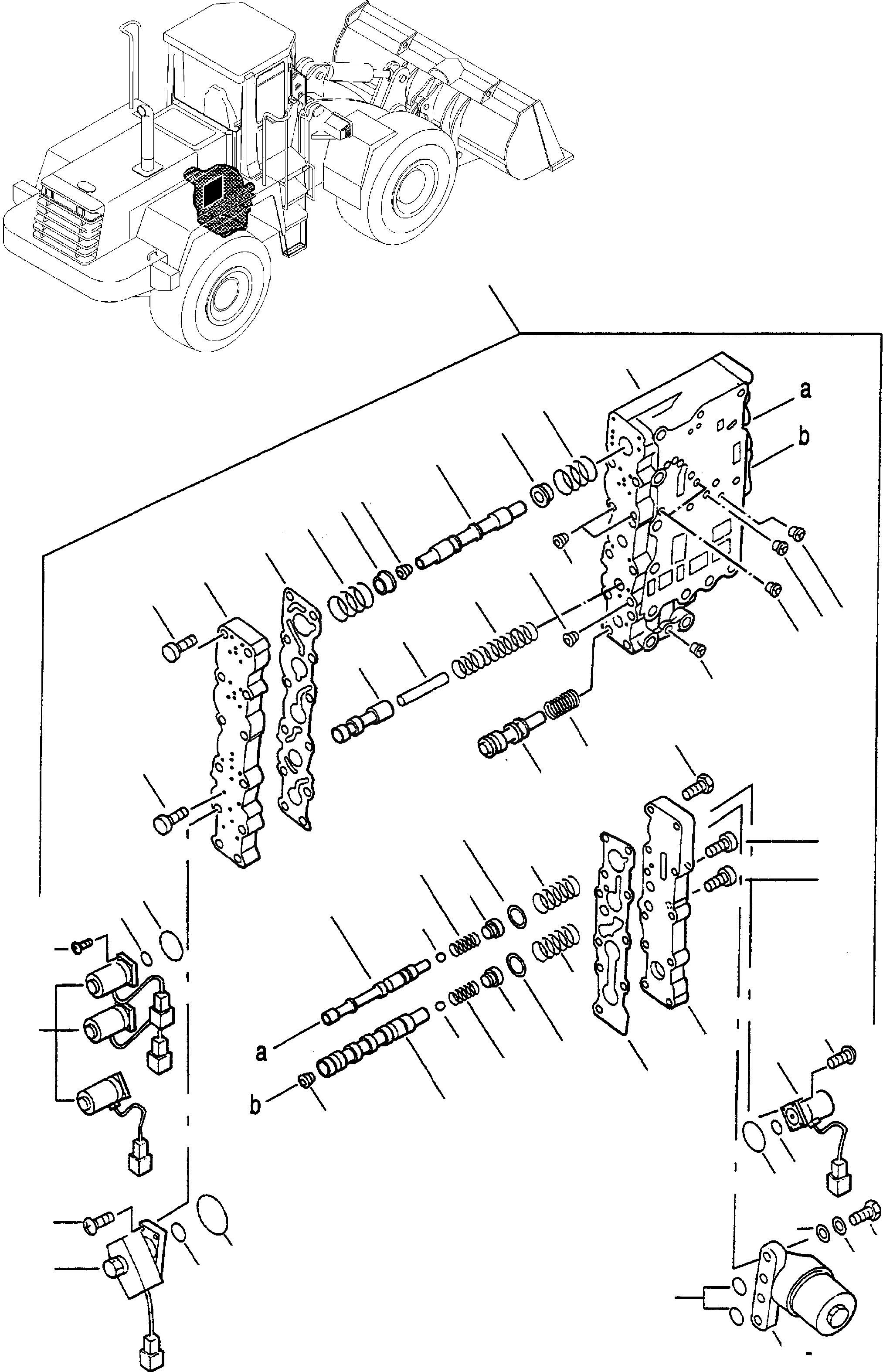 a
b
a
b