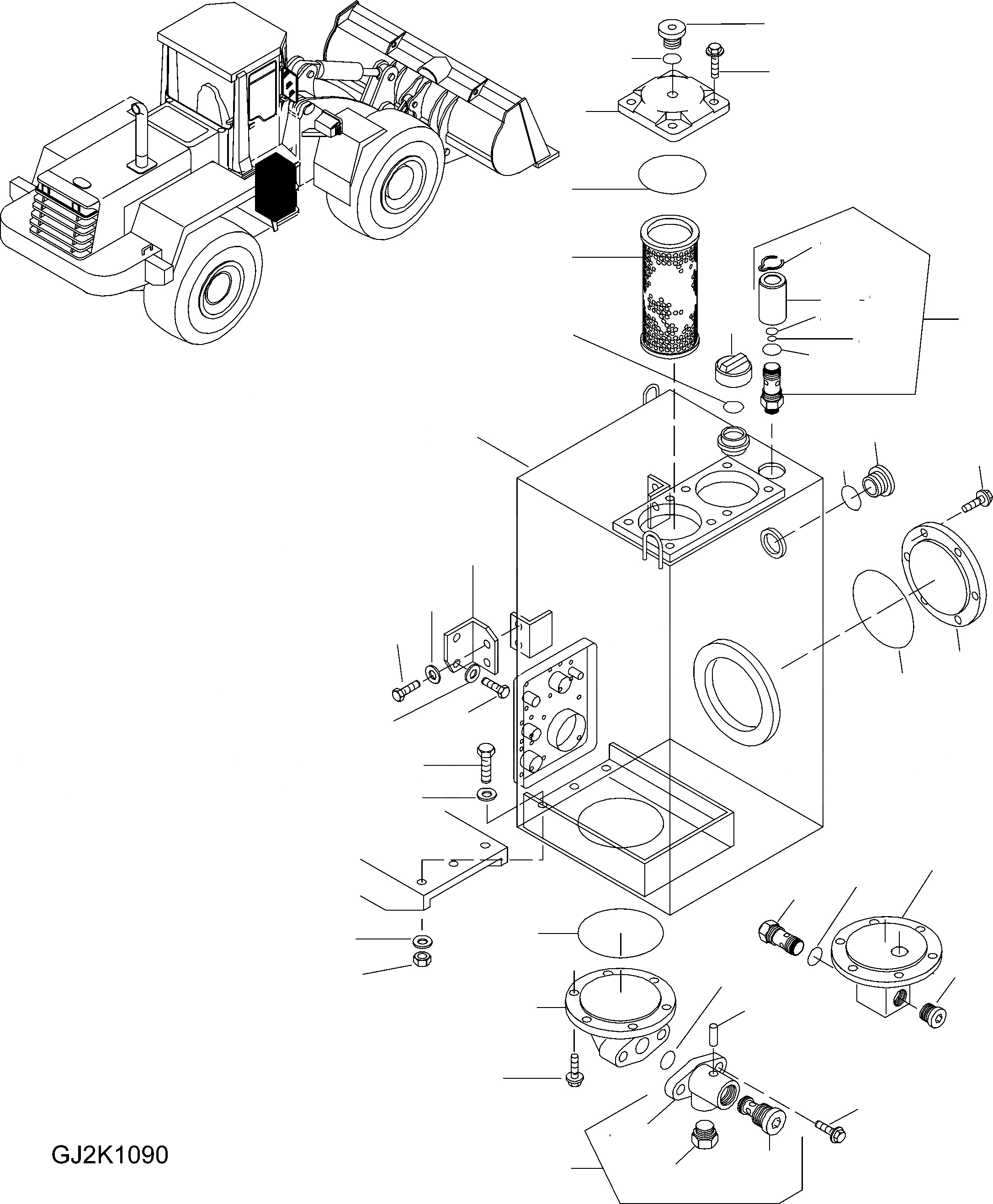 GJ2K1090