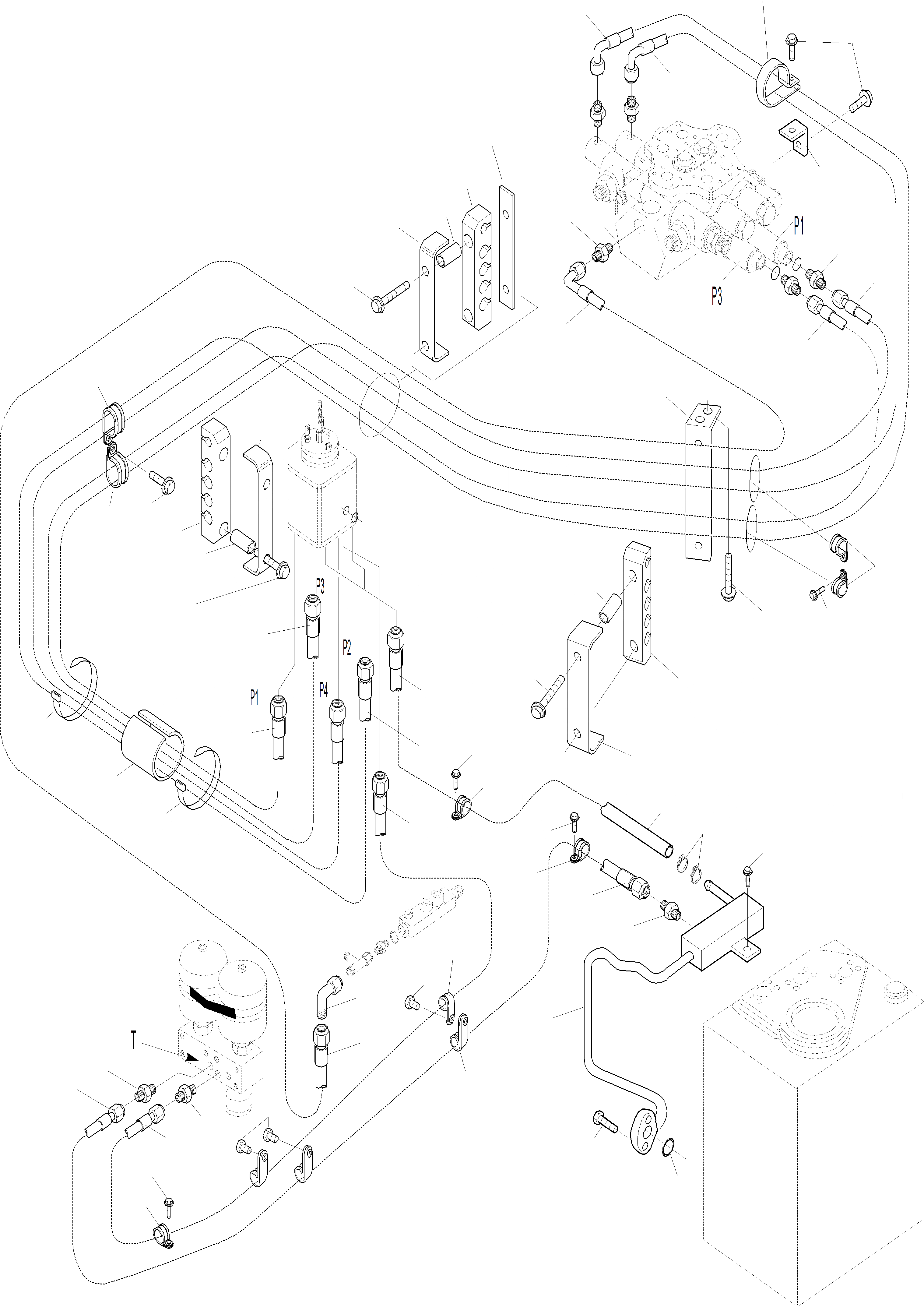 P1
P3
P3
P2
P1
P4
T