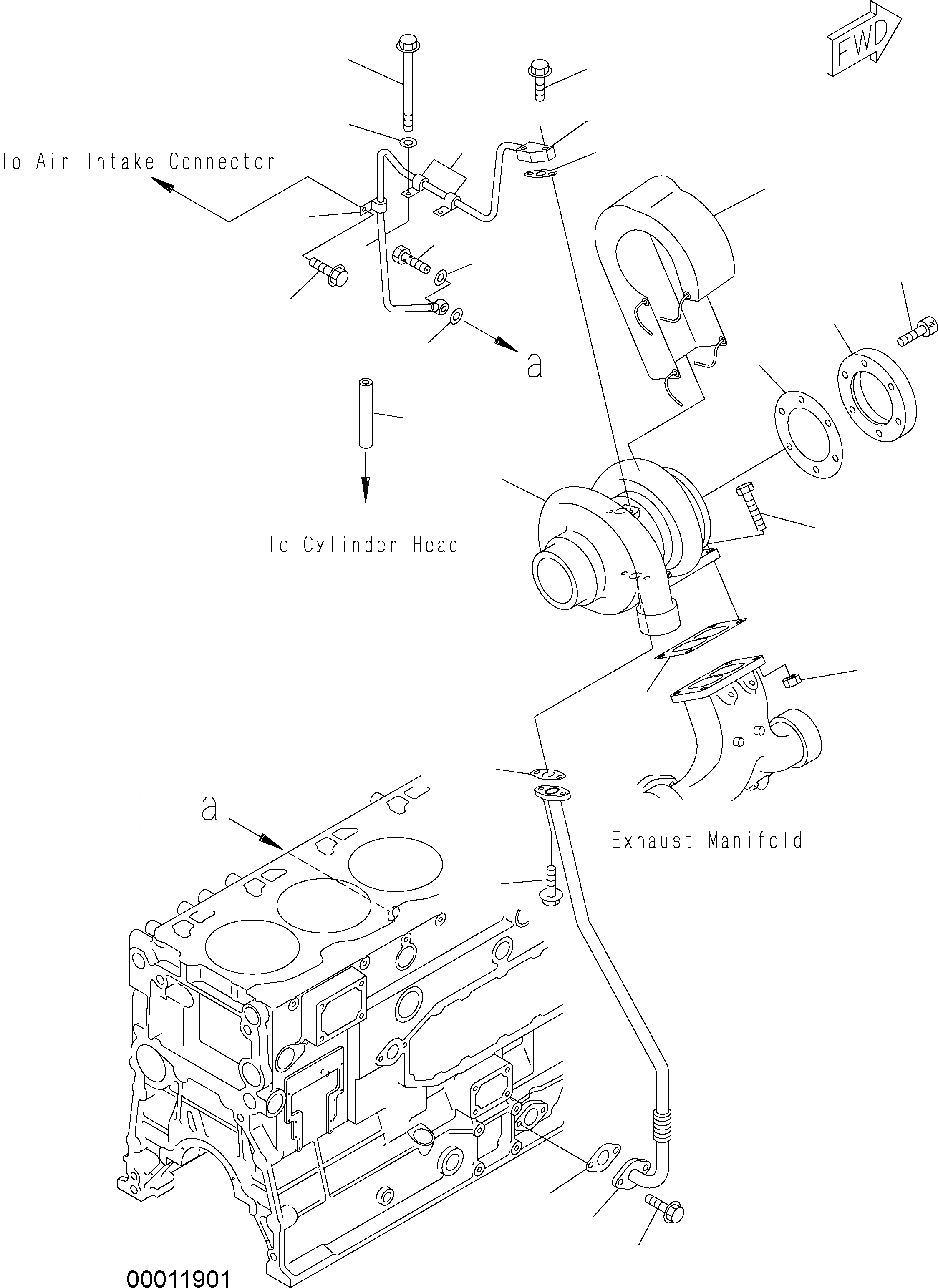 FWD

To Air Intake Connector

a

To Cylinder Head

a

Exhaust Manifold

00011901