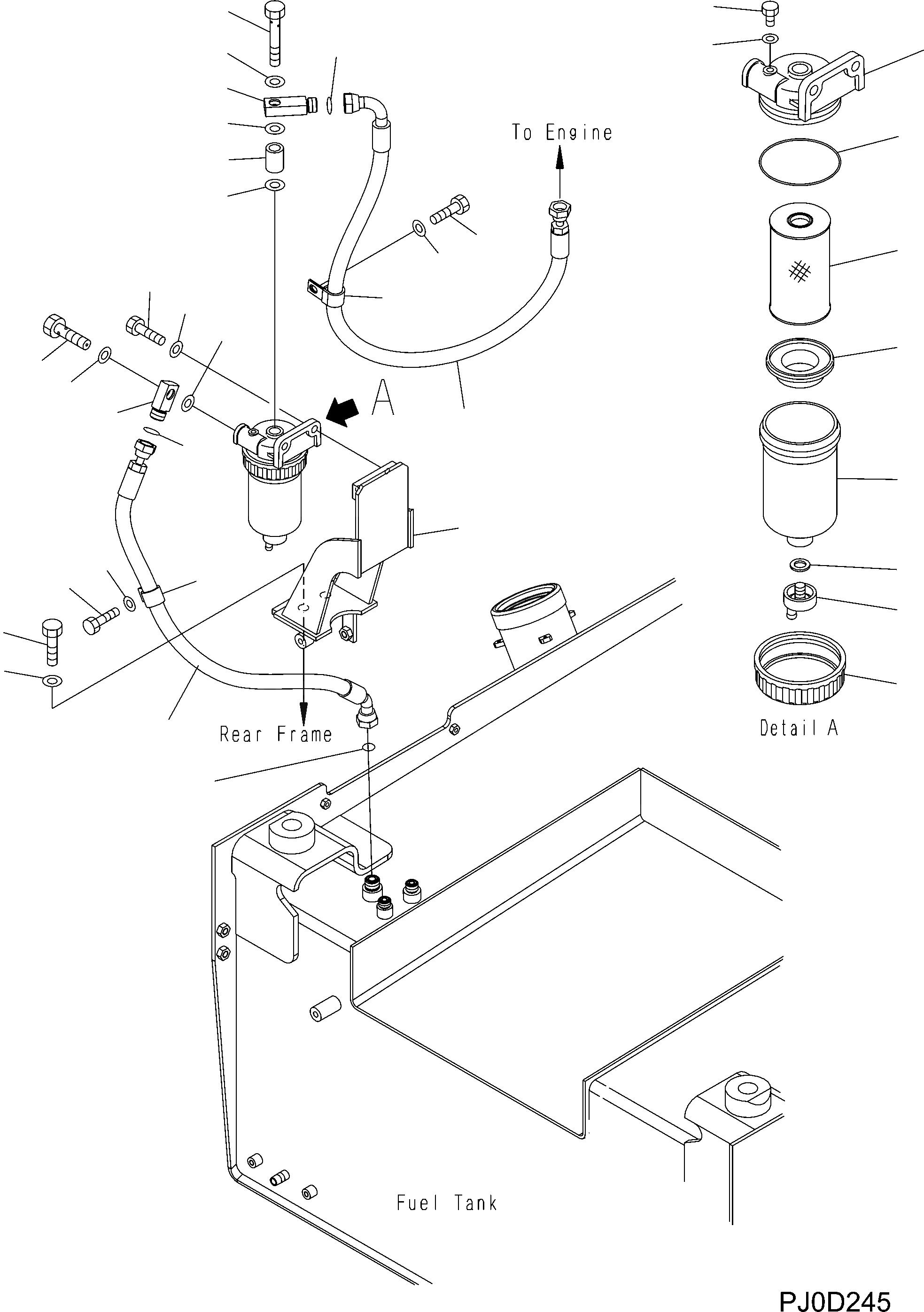 To Engine

A

Rear Frame

Detail A

Fuel Tank

PJ0D245