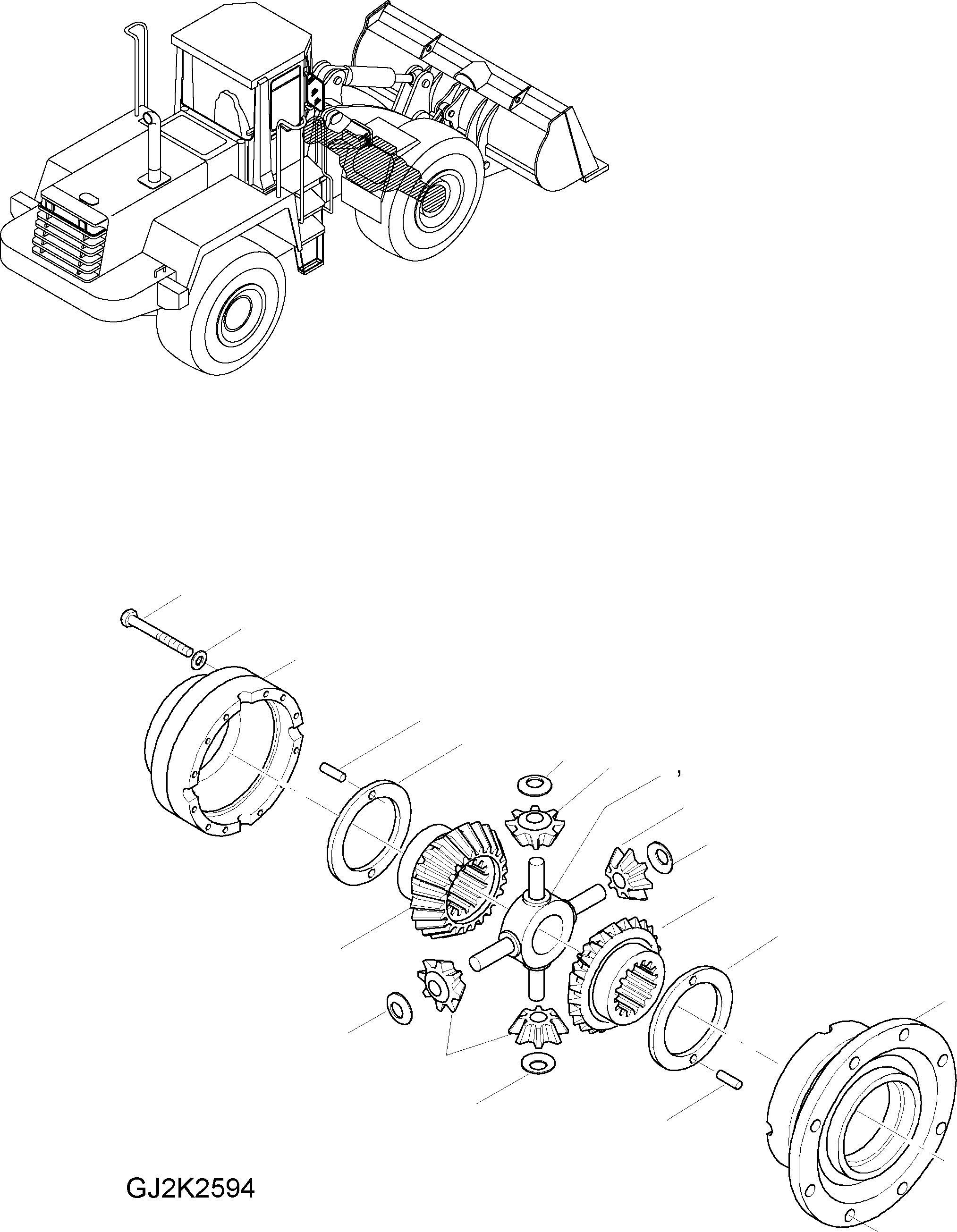 GJ2K2594