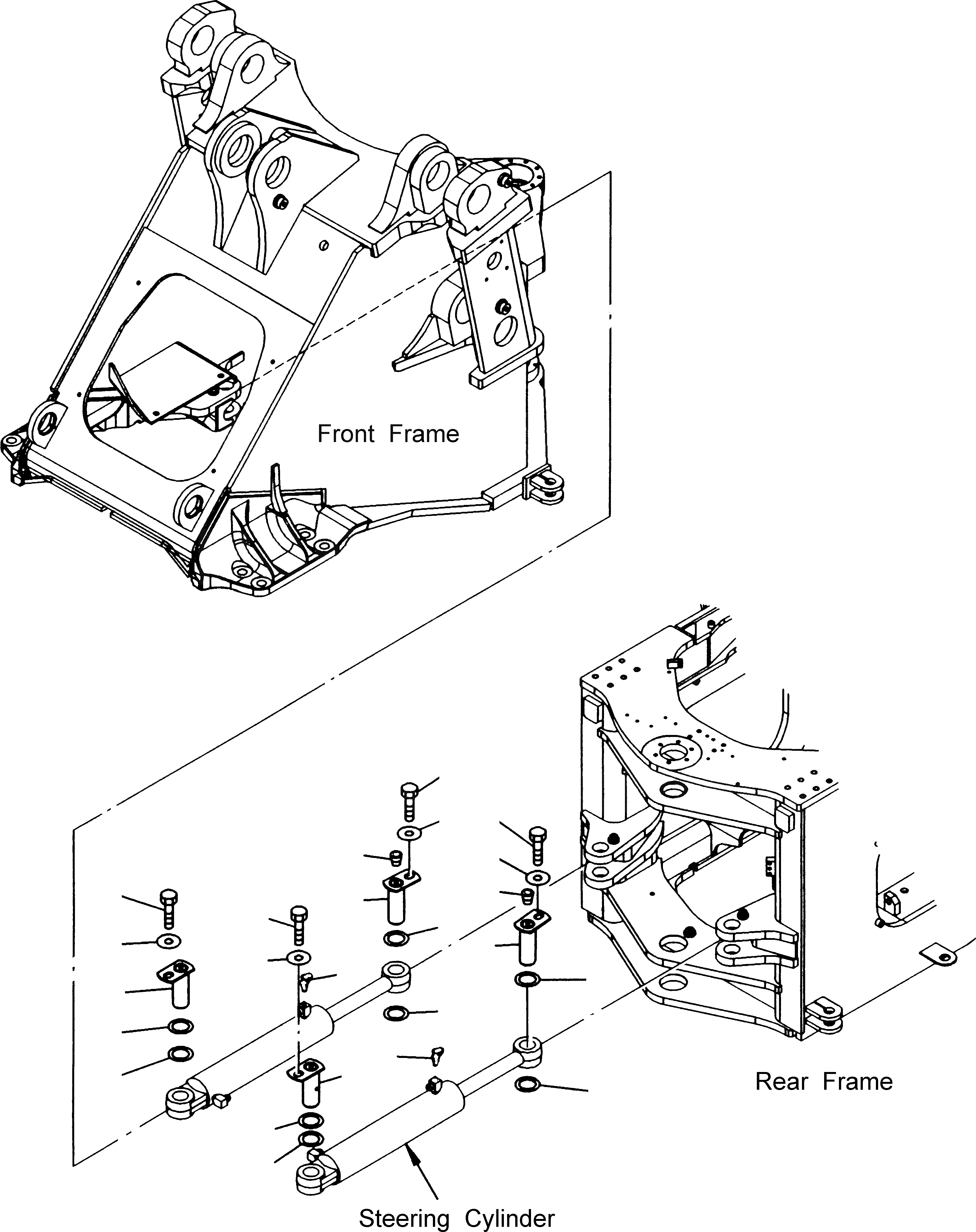 Front Frame

Rear Frame

Steering Cylinder