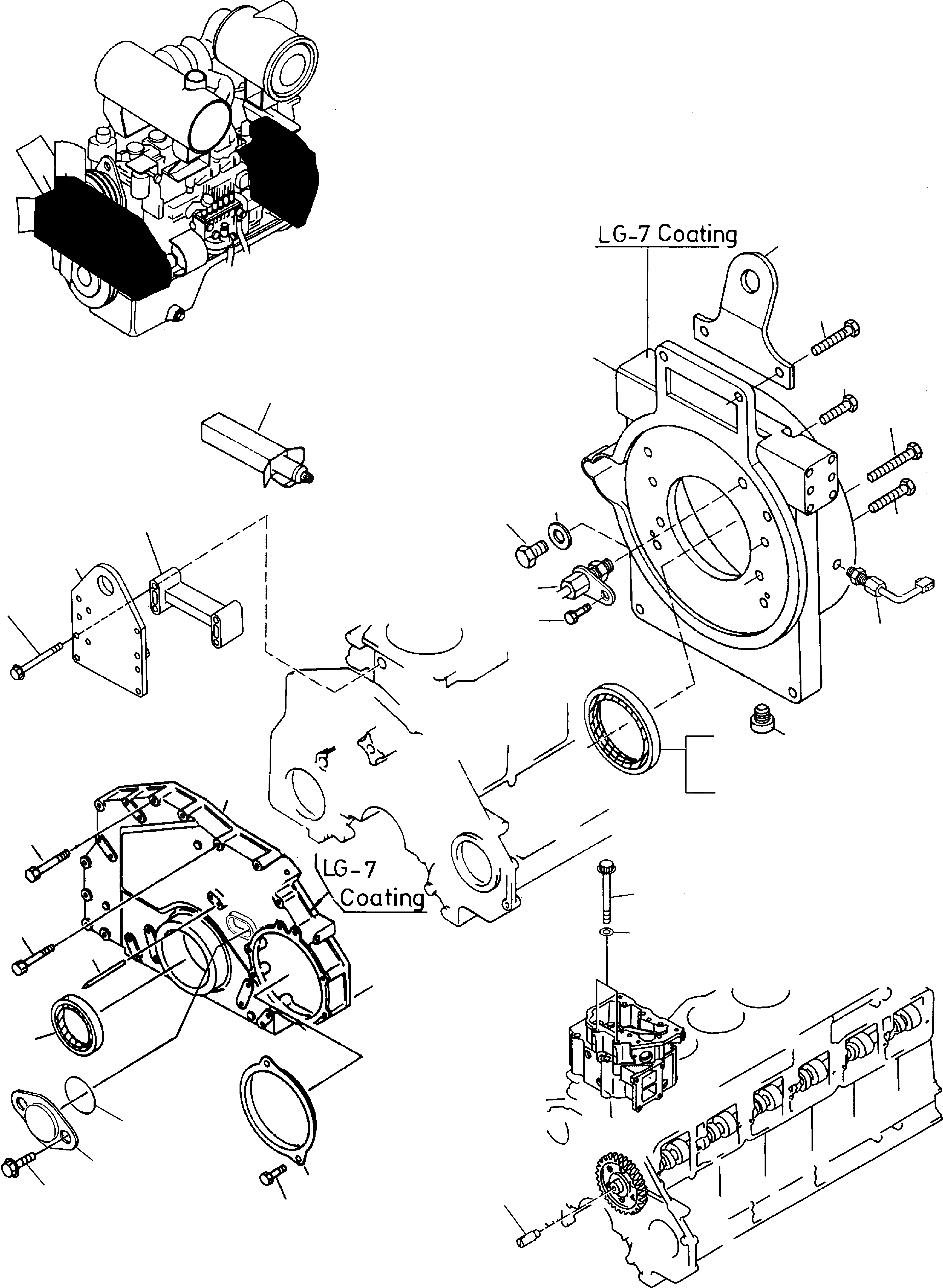 LG-7 Coating

LG-7 Coating