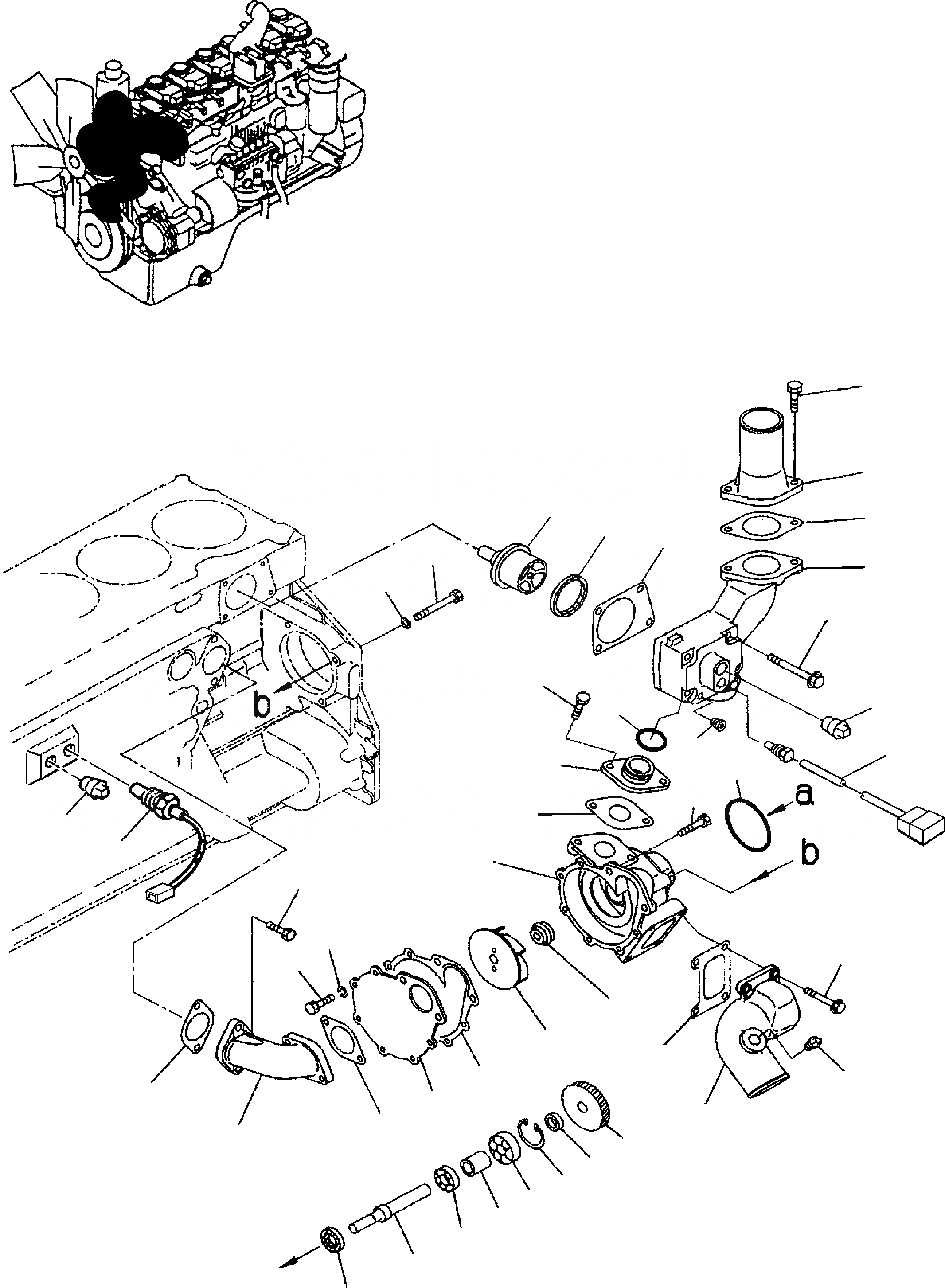 b

a

b