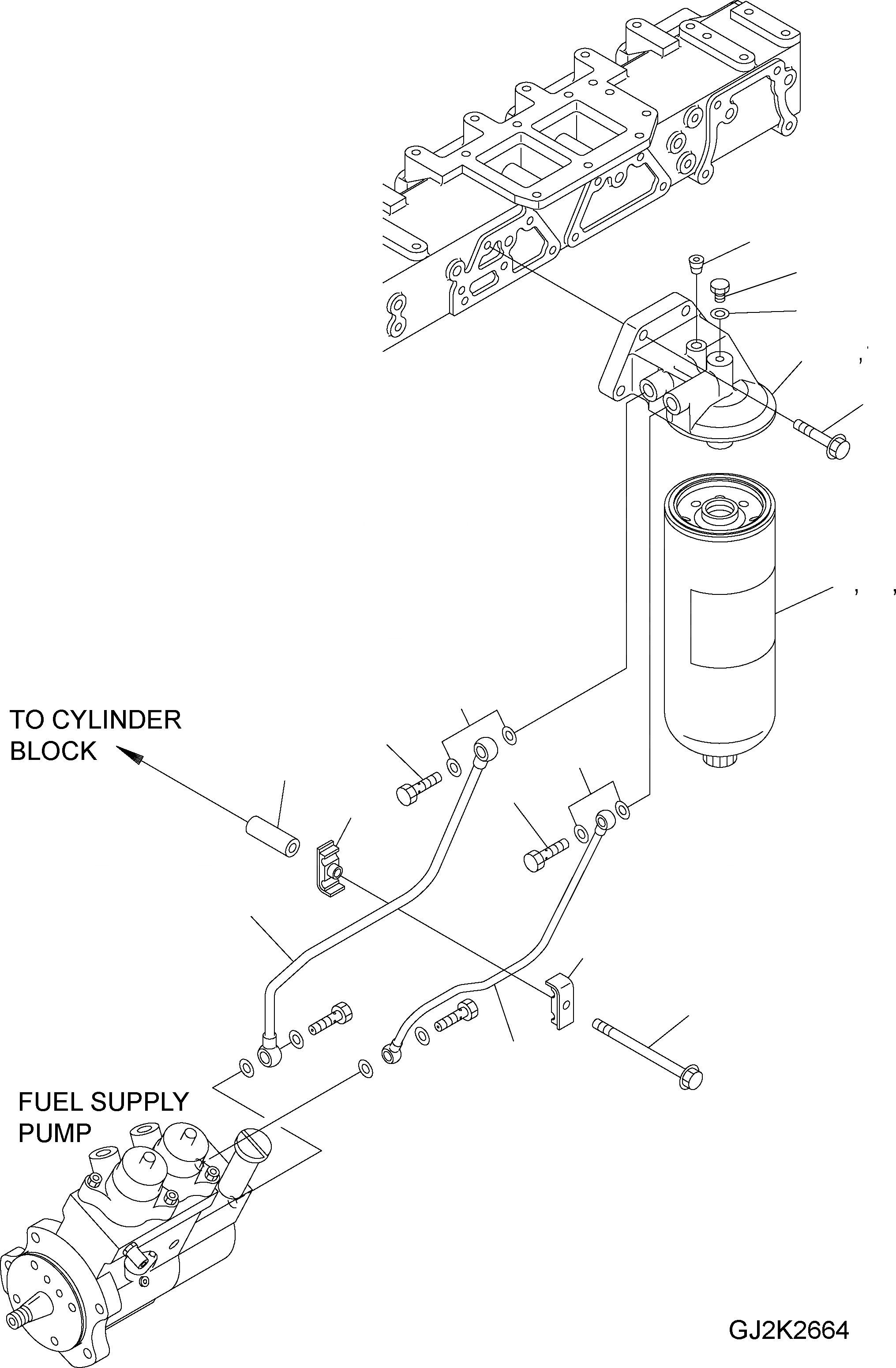 TO CYLINDER BLOCK

FUEL SUPPLY PUMP

GJ2K2664