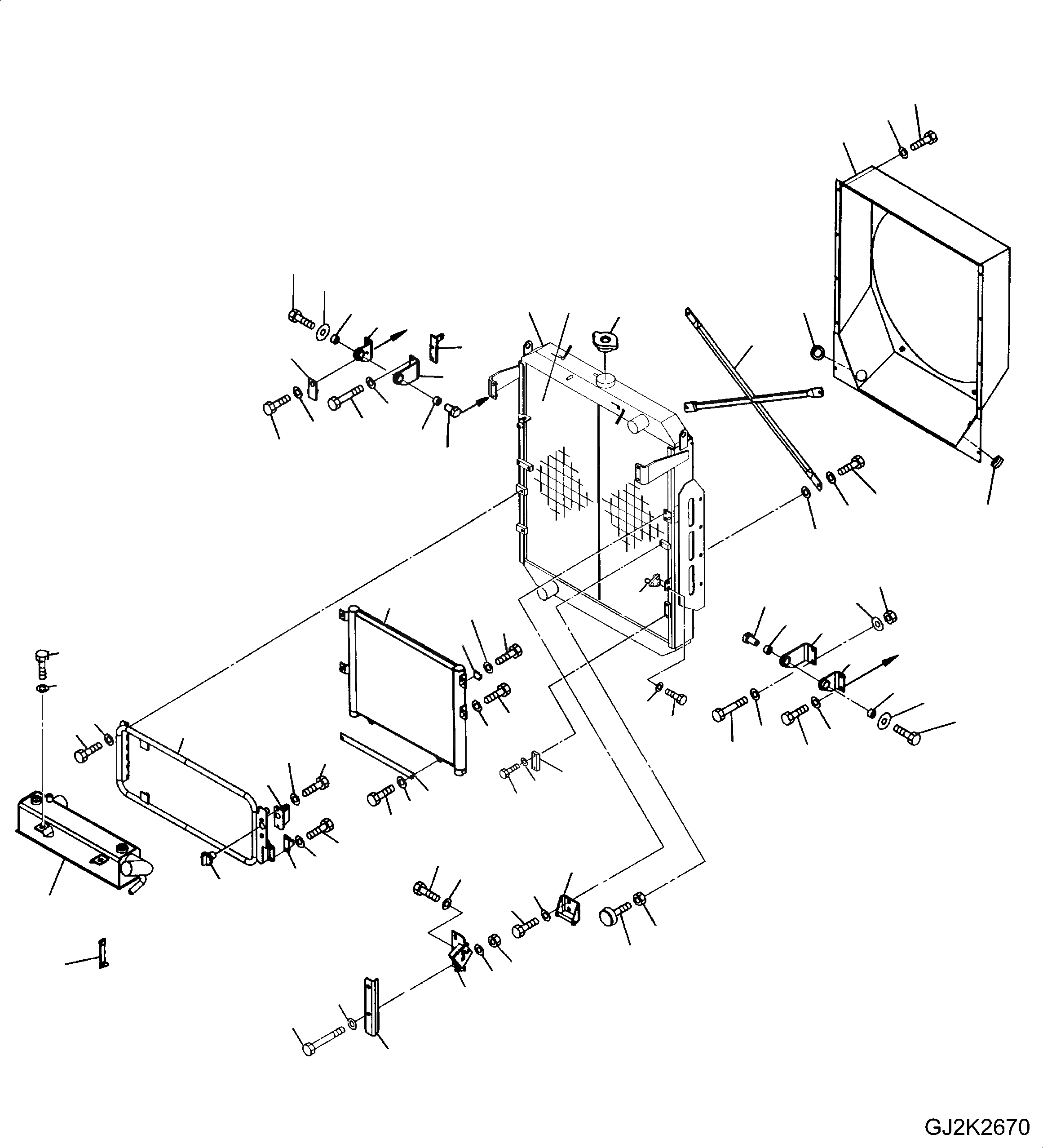 GJ2K2670