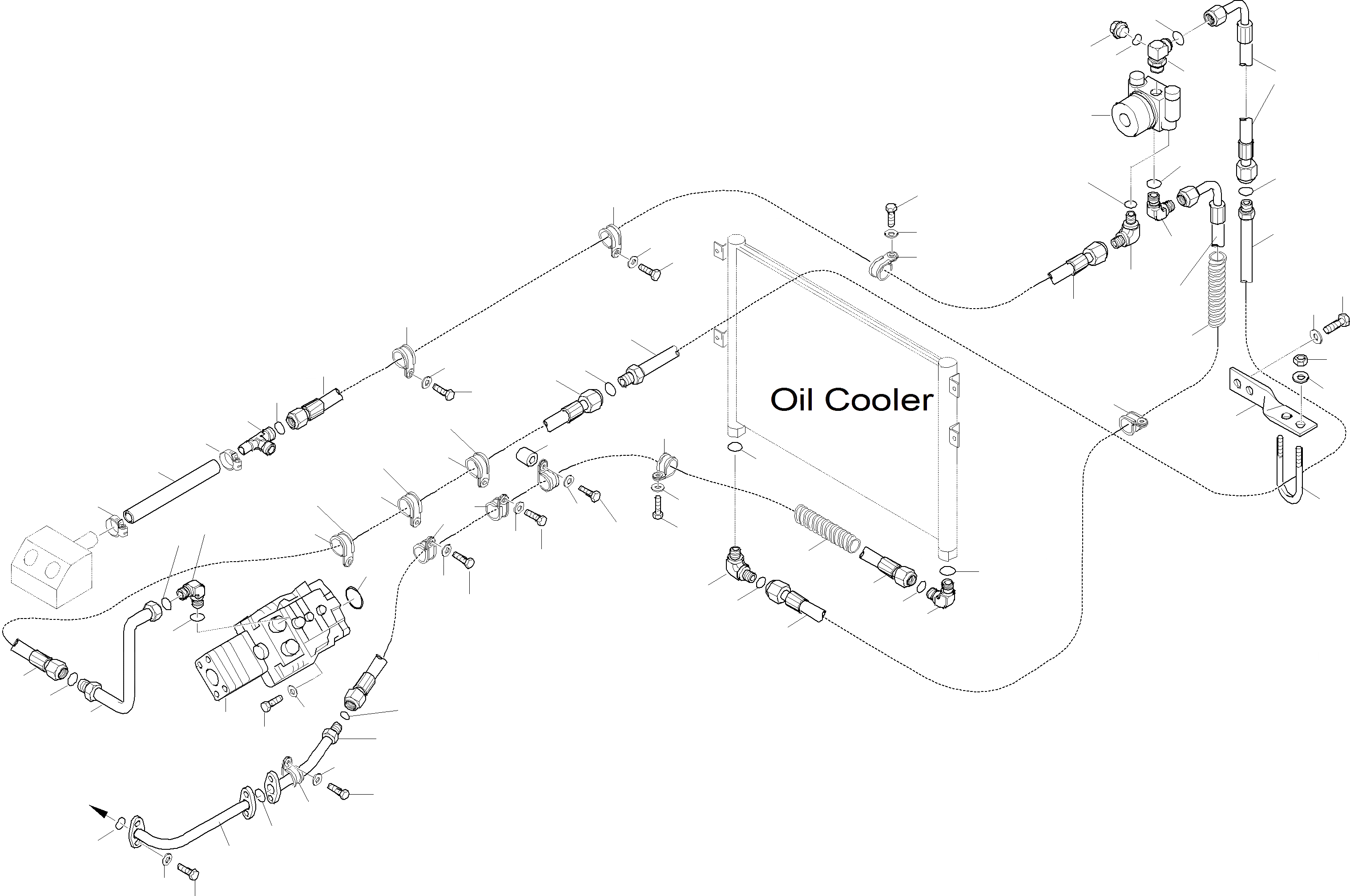 Oil Cooler