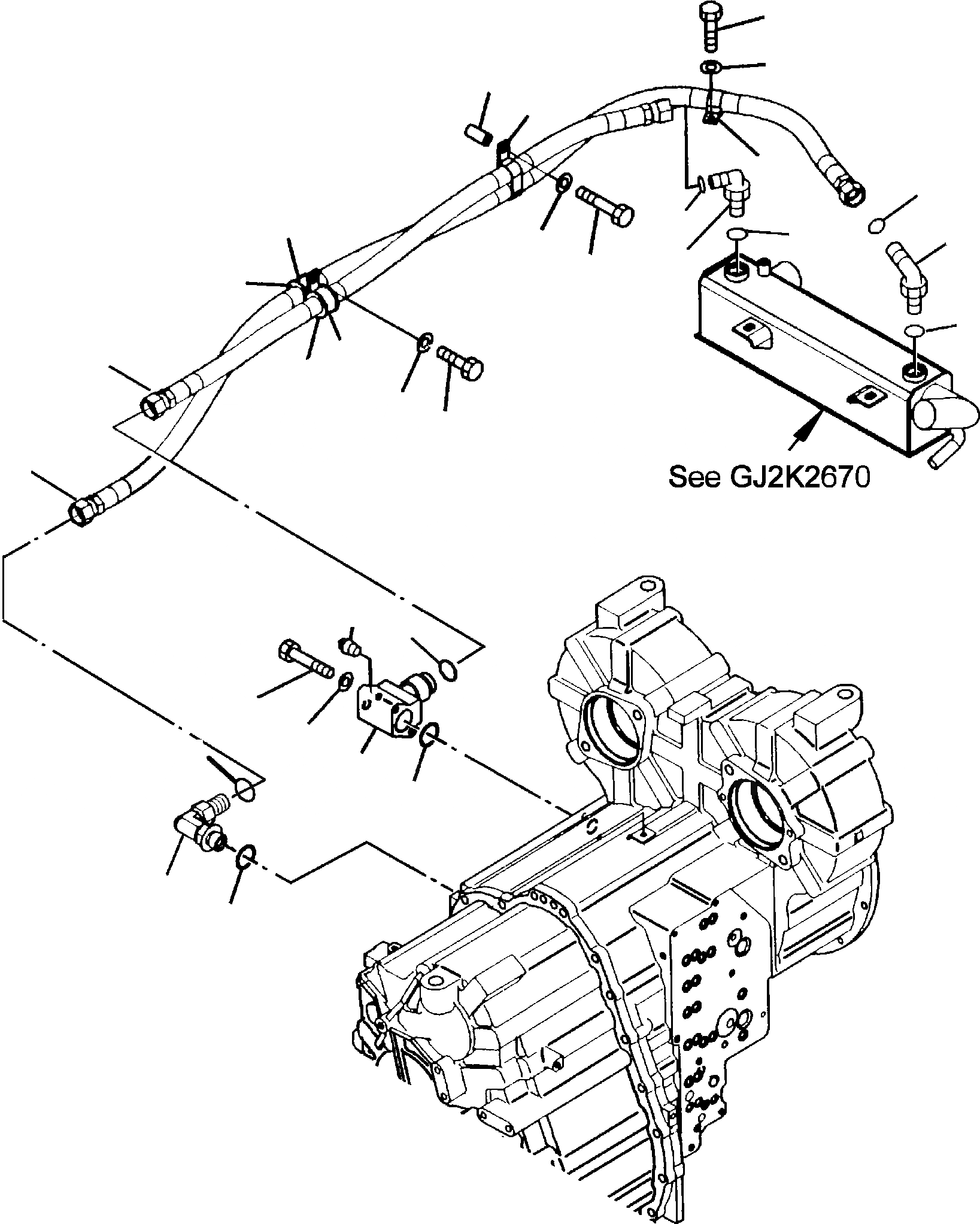 See GJ2K2670