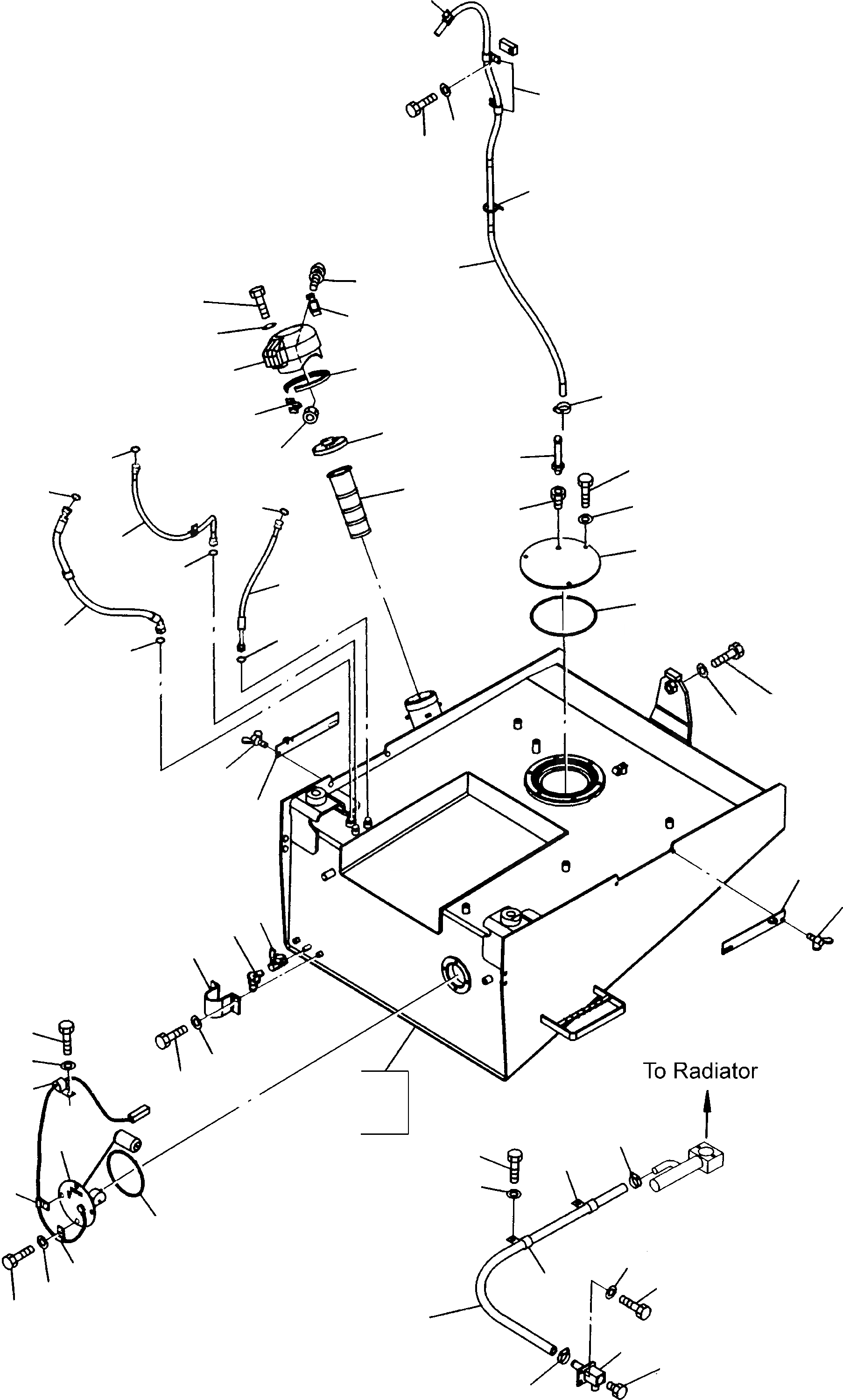 To Radiator