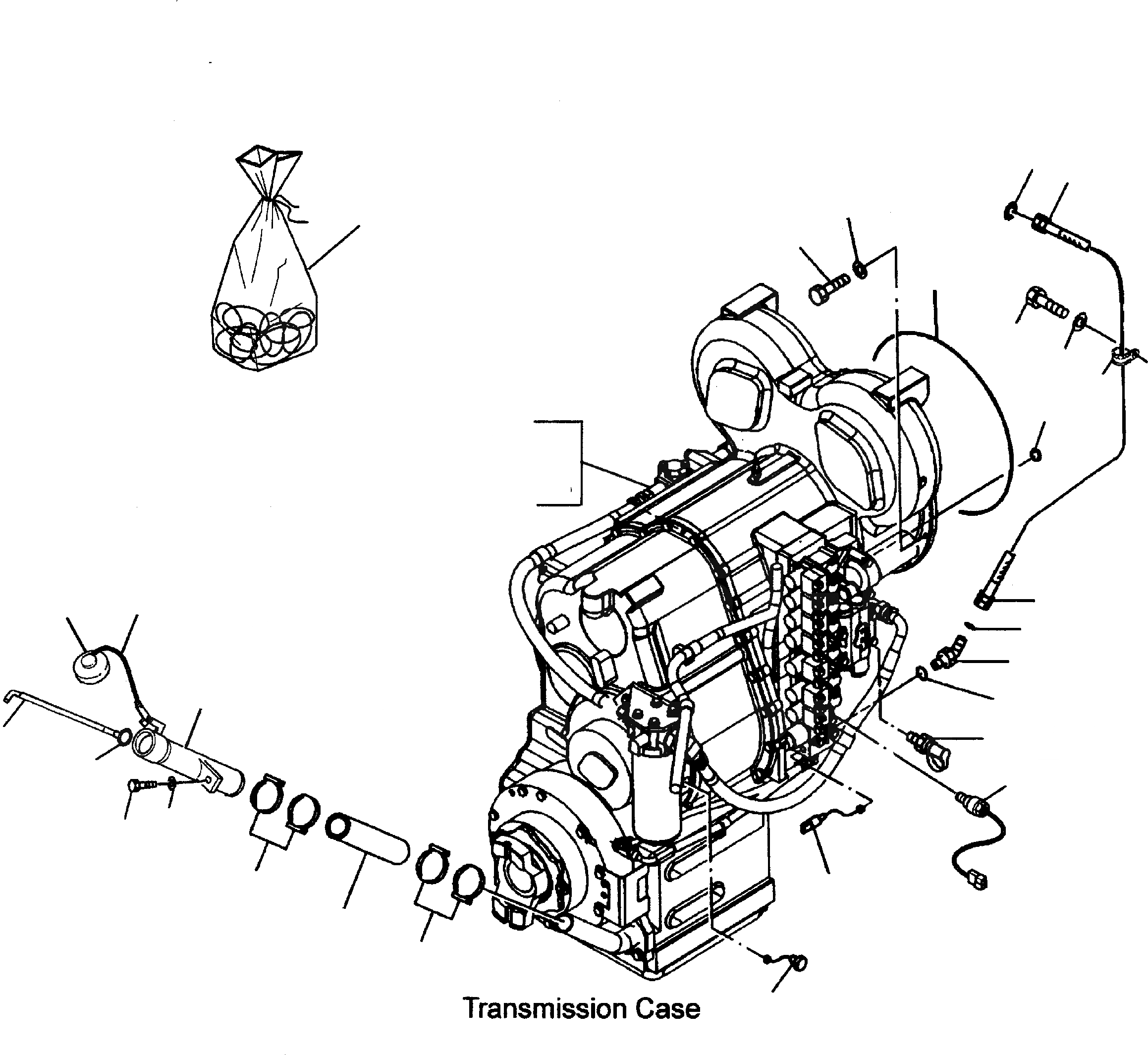 Transmission Case