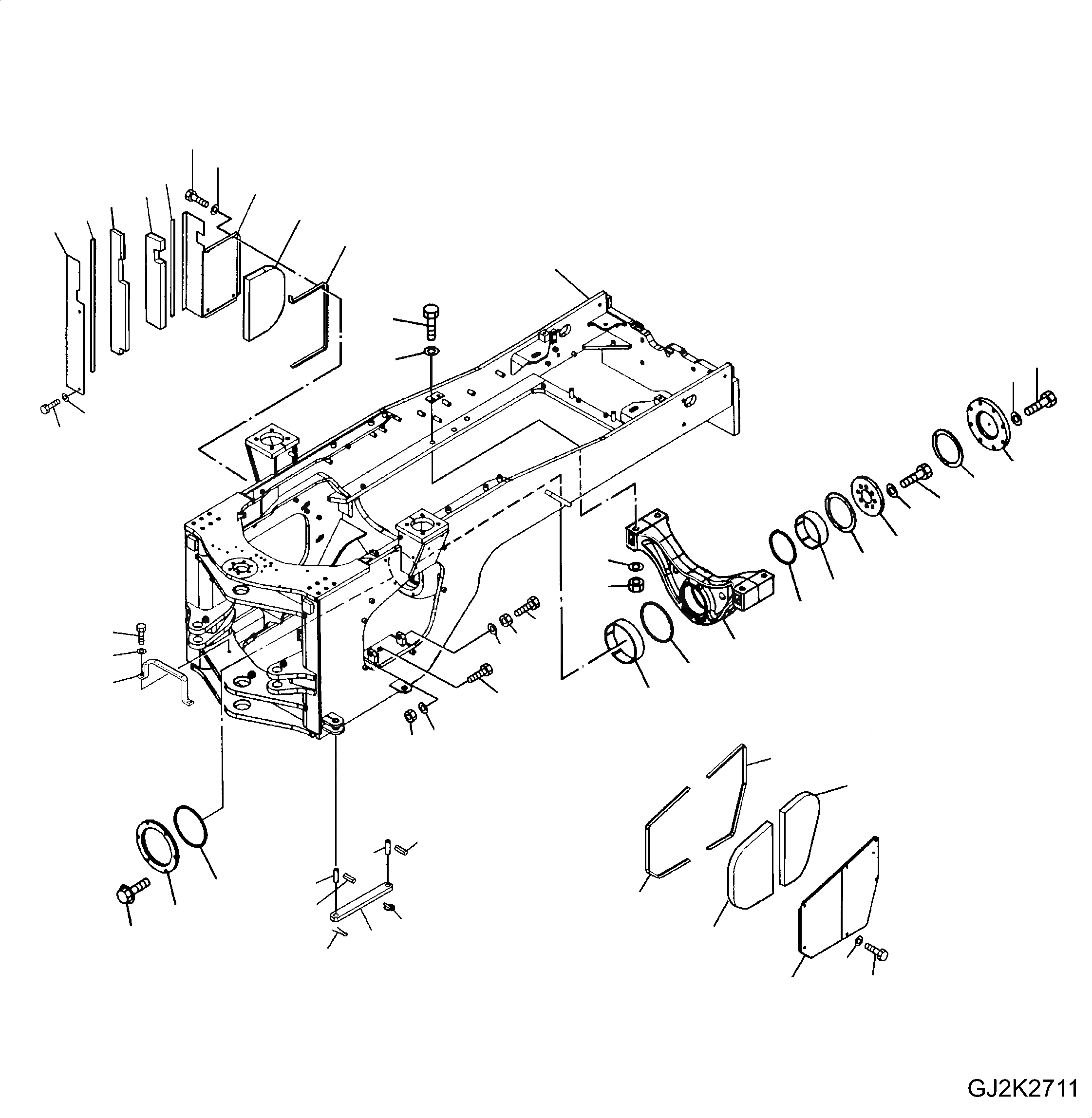 GJ2K2711