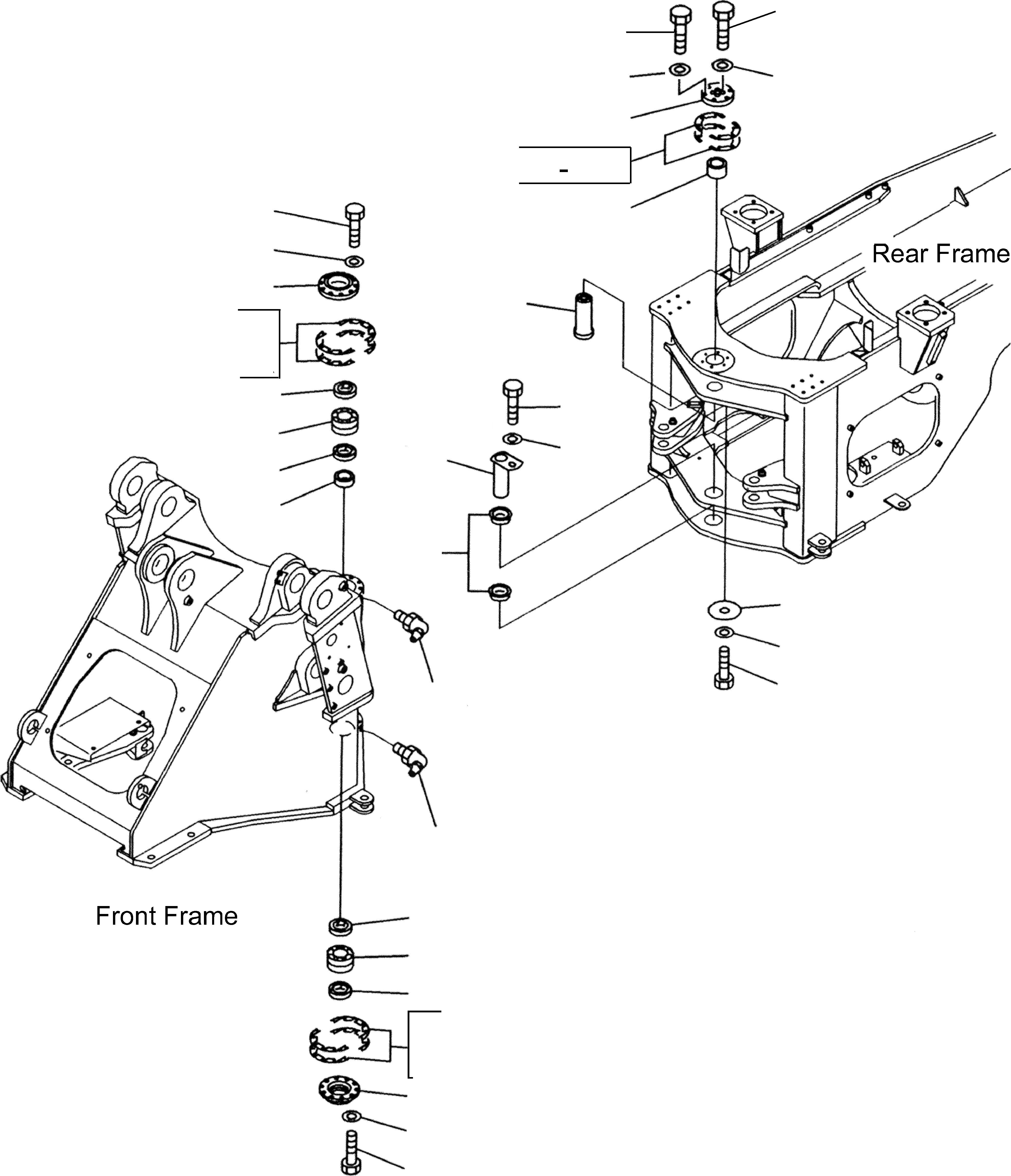 -

Rear Frame

Front Frame