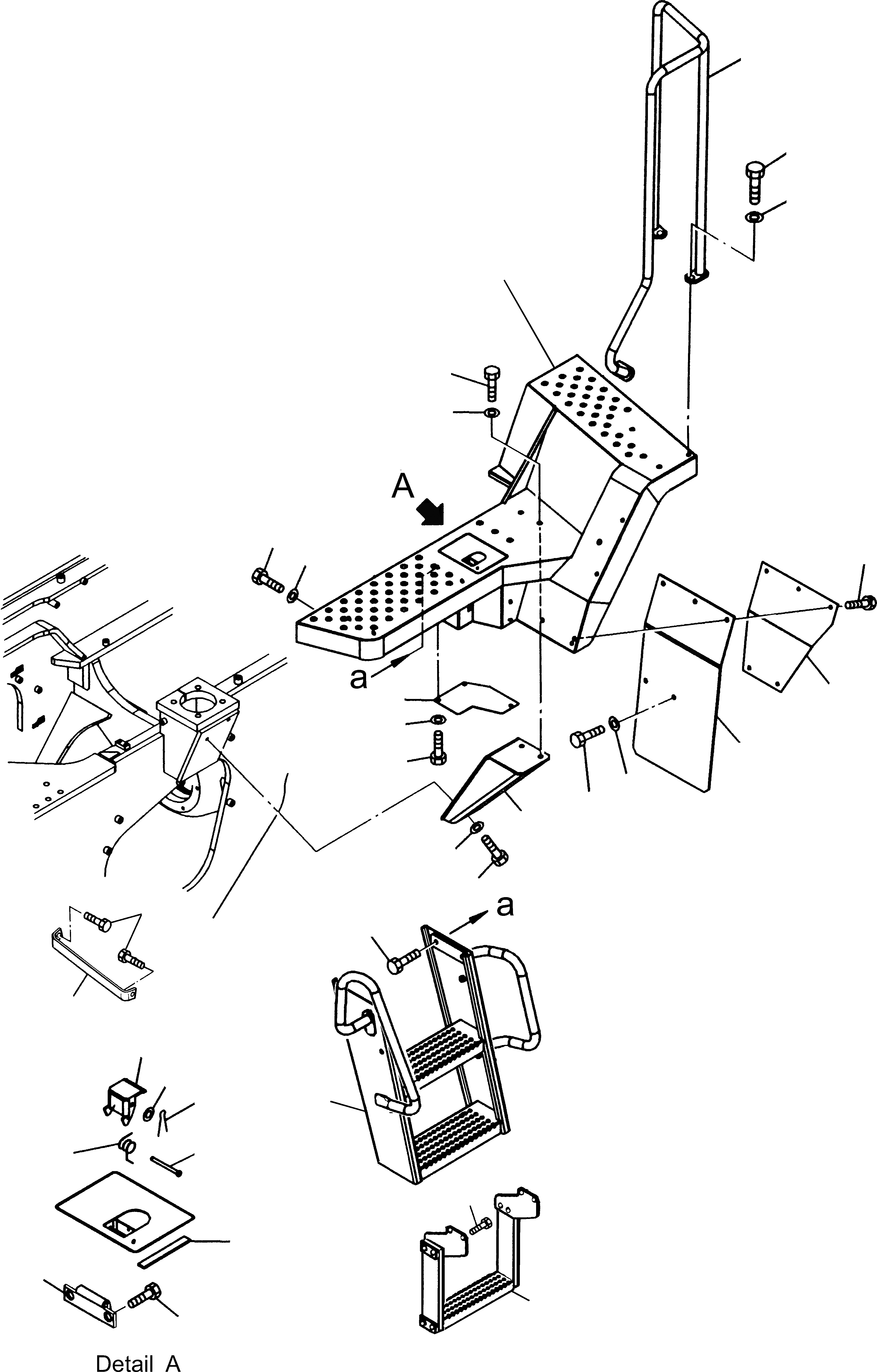 A

a

a

Detail A