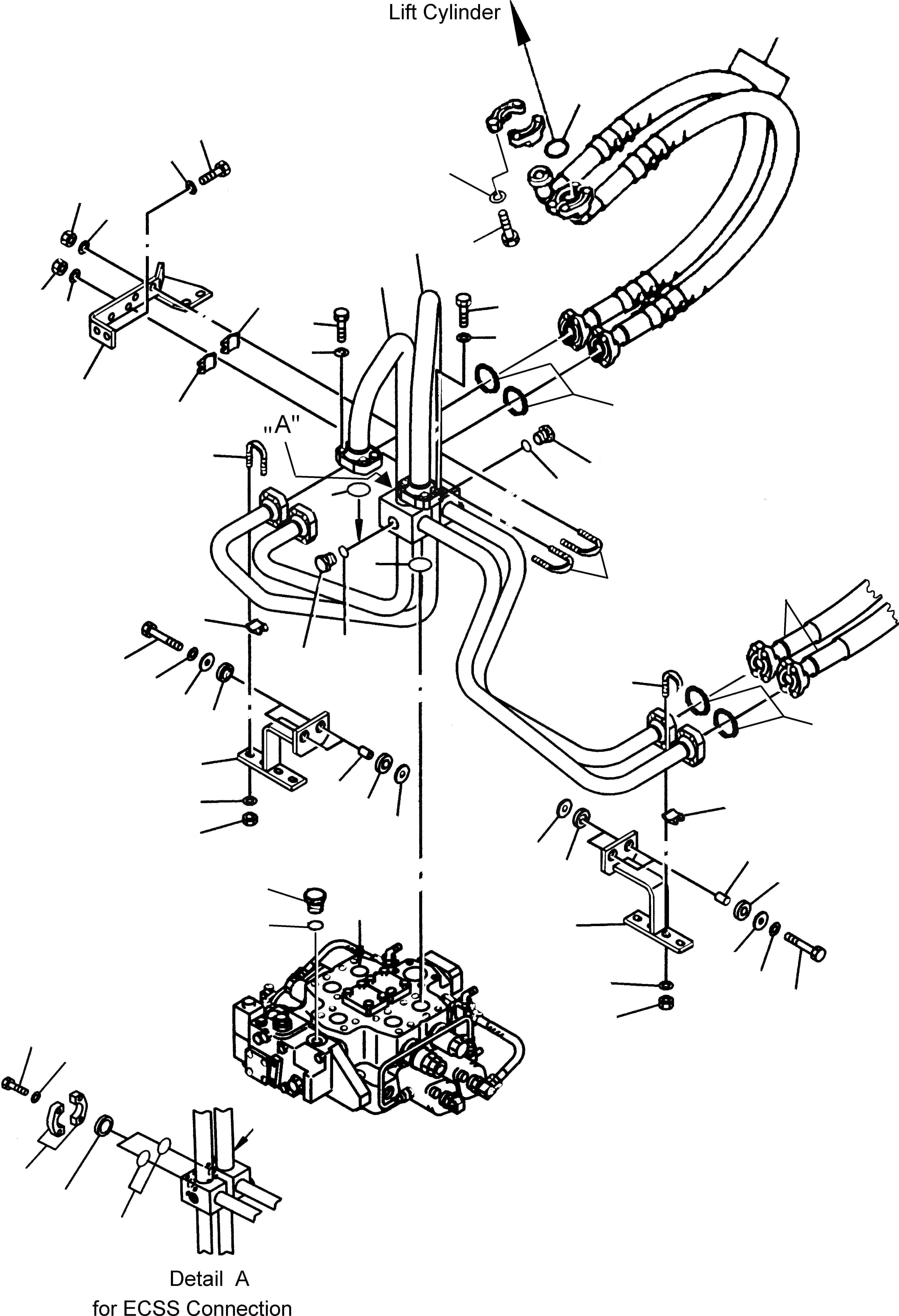 Lift Cylinder

"A"

Detail A
for ECSS Connection