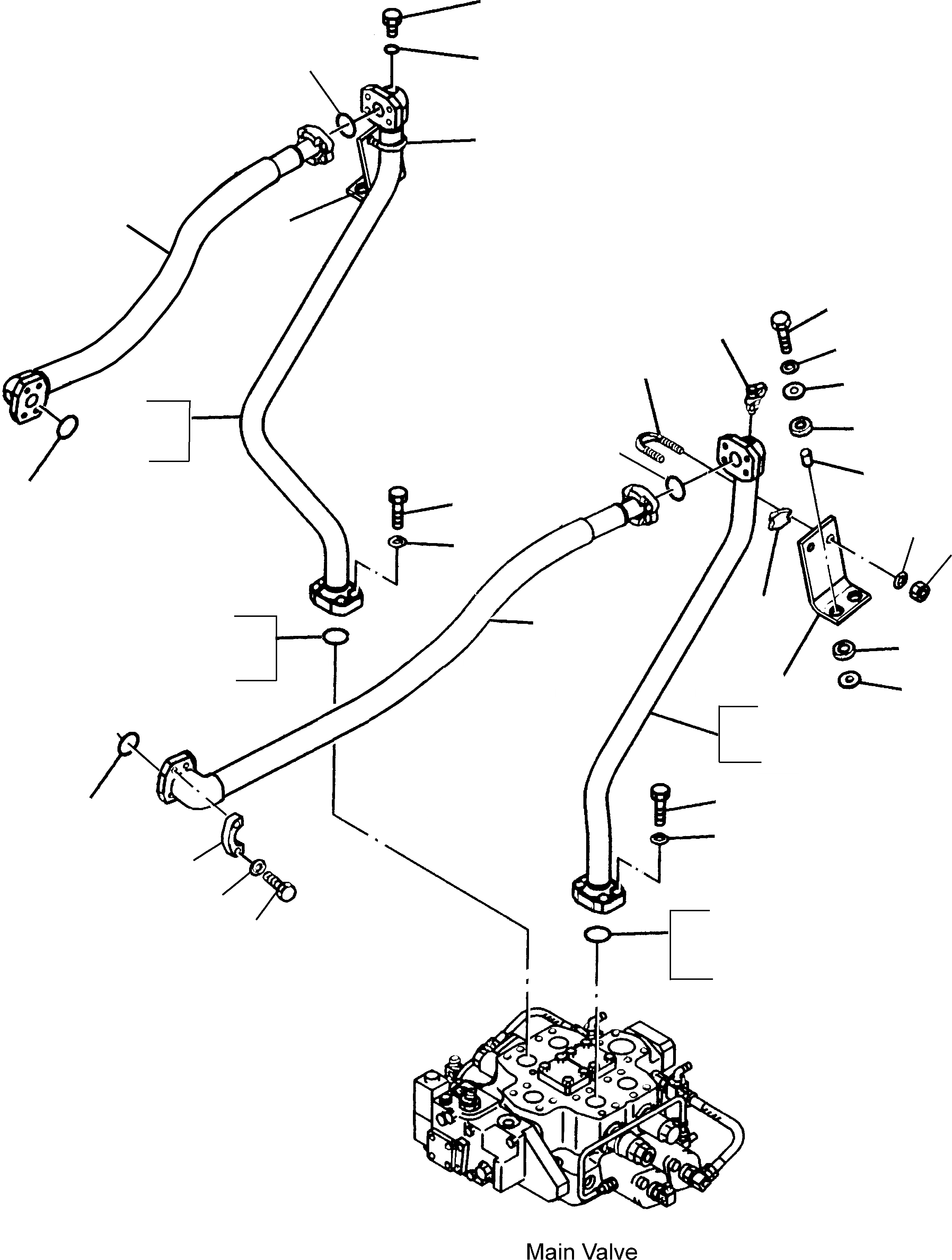 Main Valve