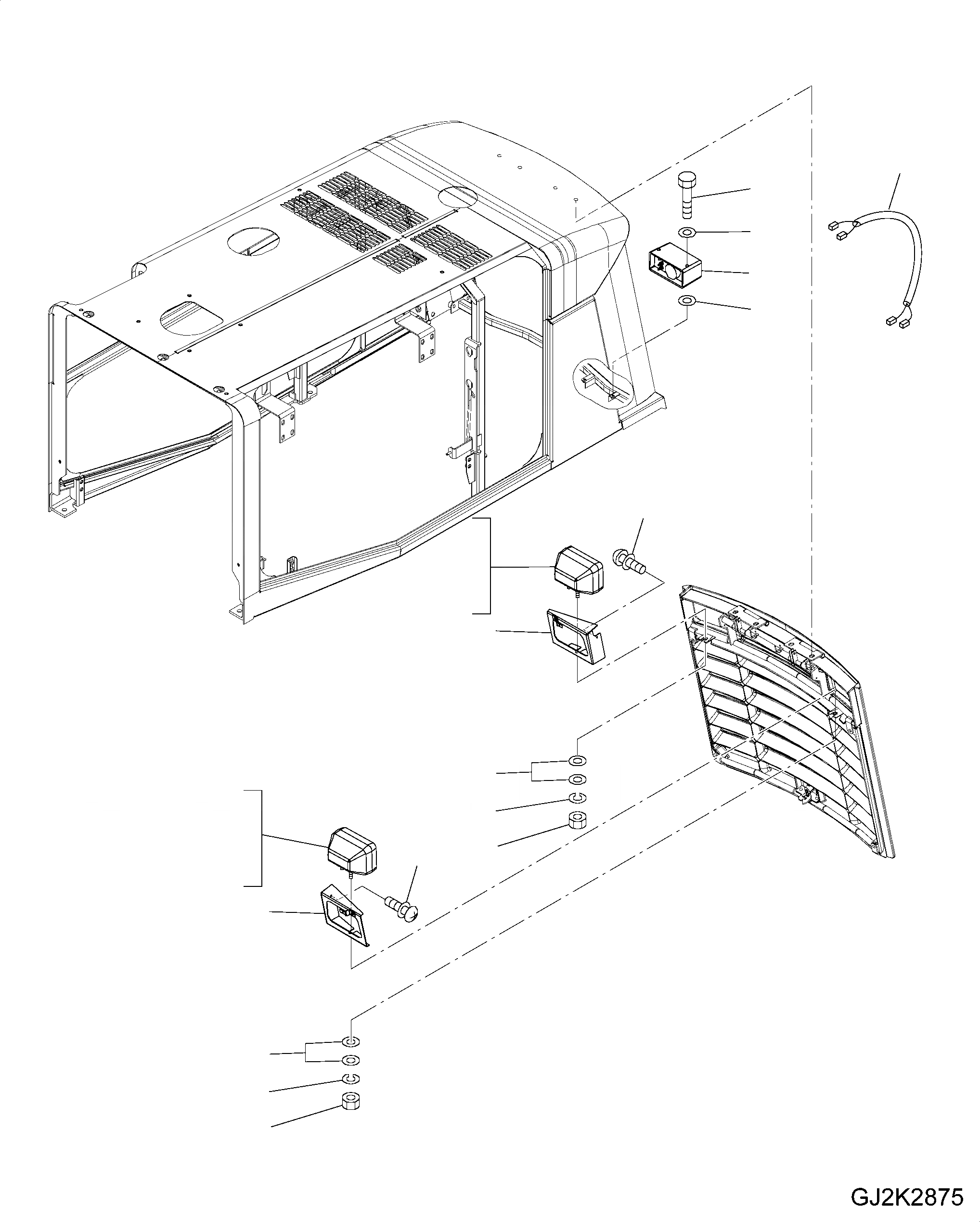 GJ2K2875