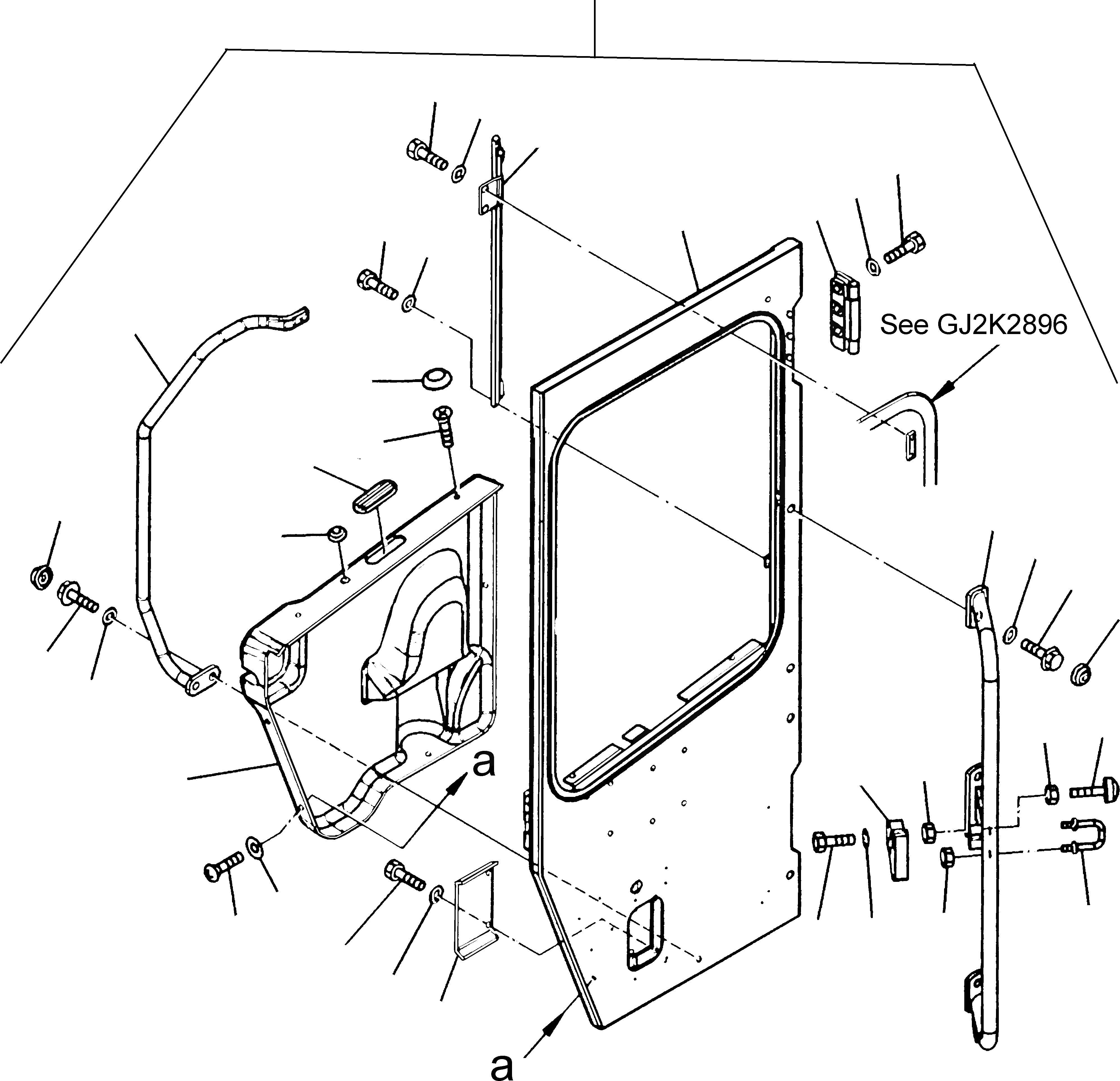 See GJ2K2896

a

a