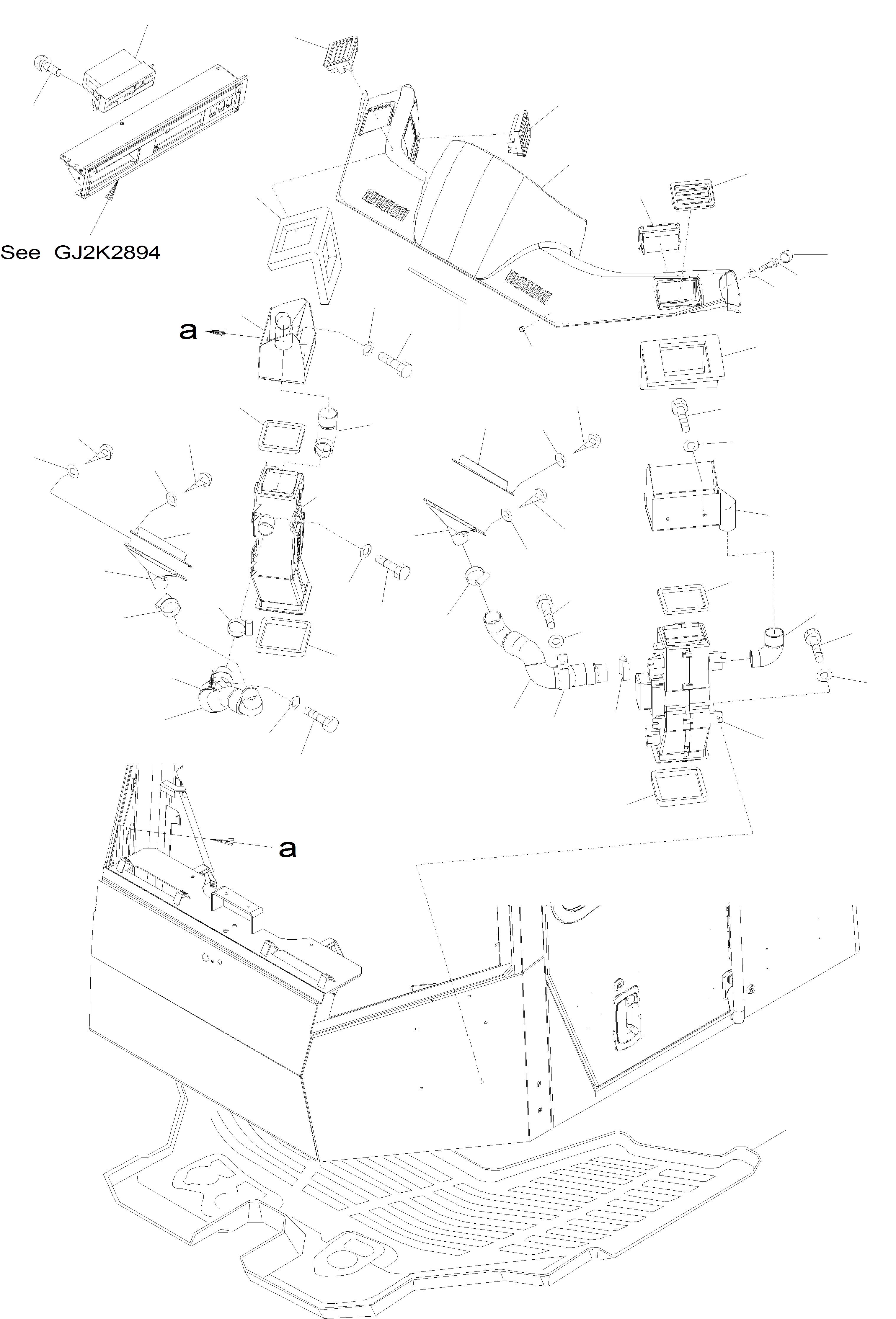 See GJ2K2894

a

a