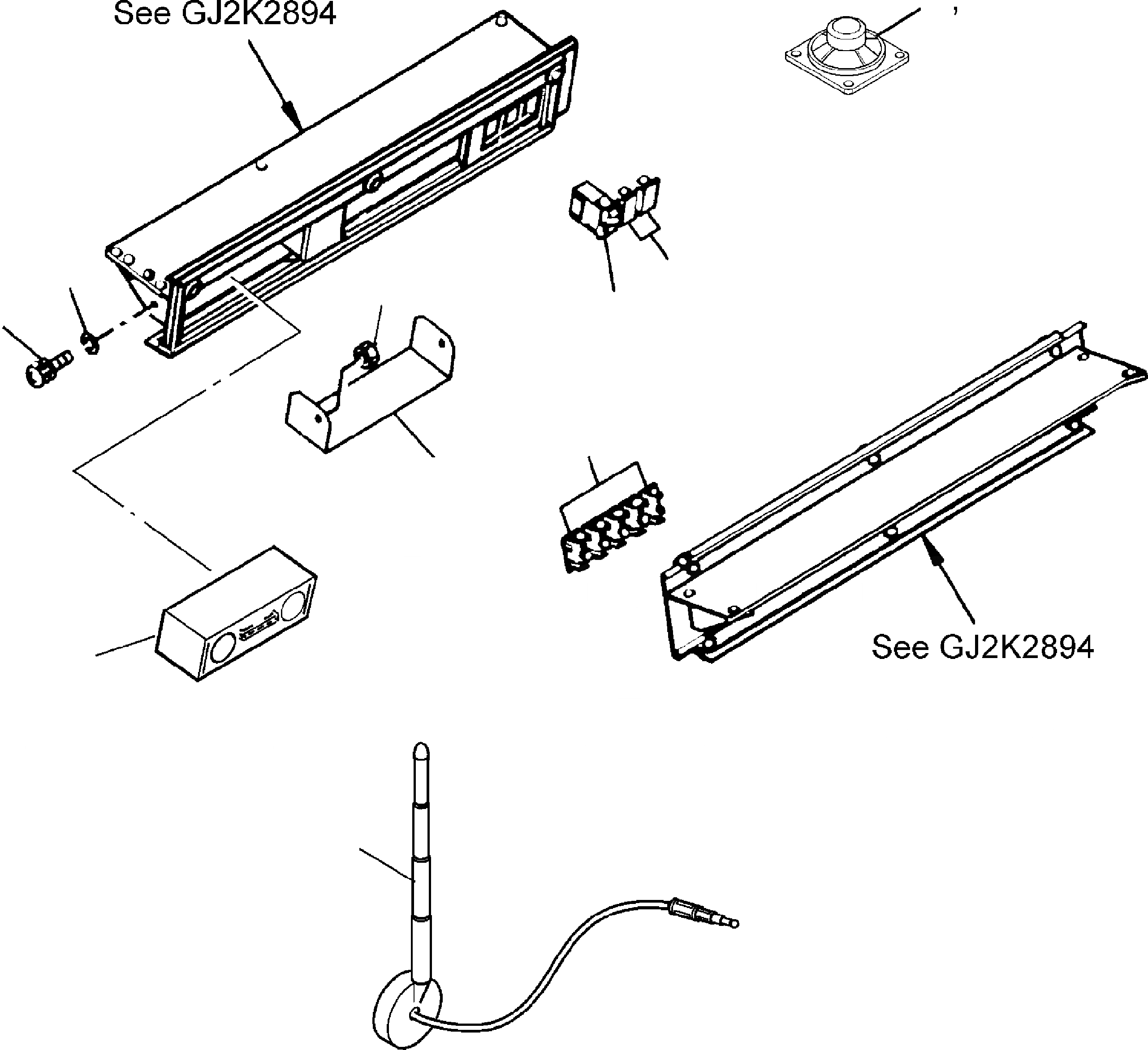 See GJ2K2894

See GJ2K2894