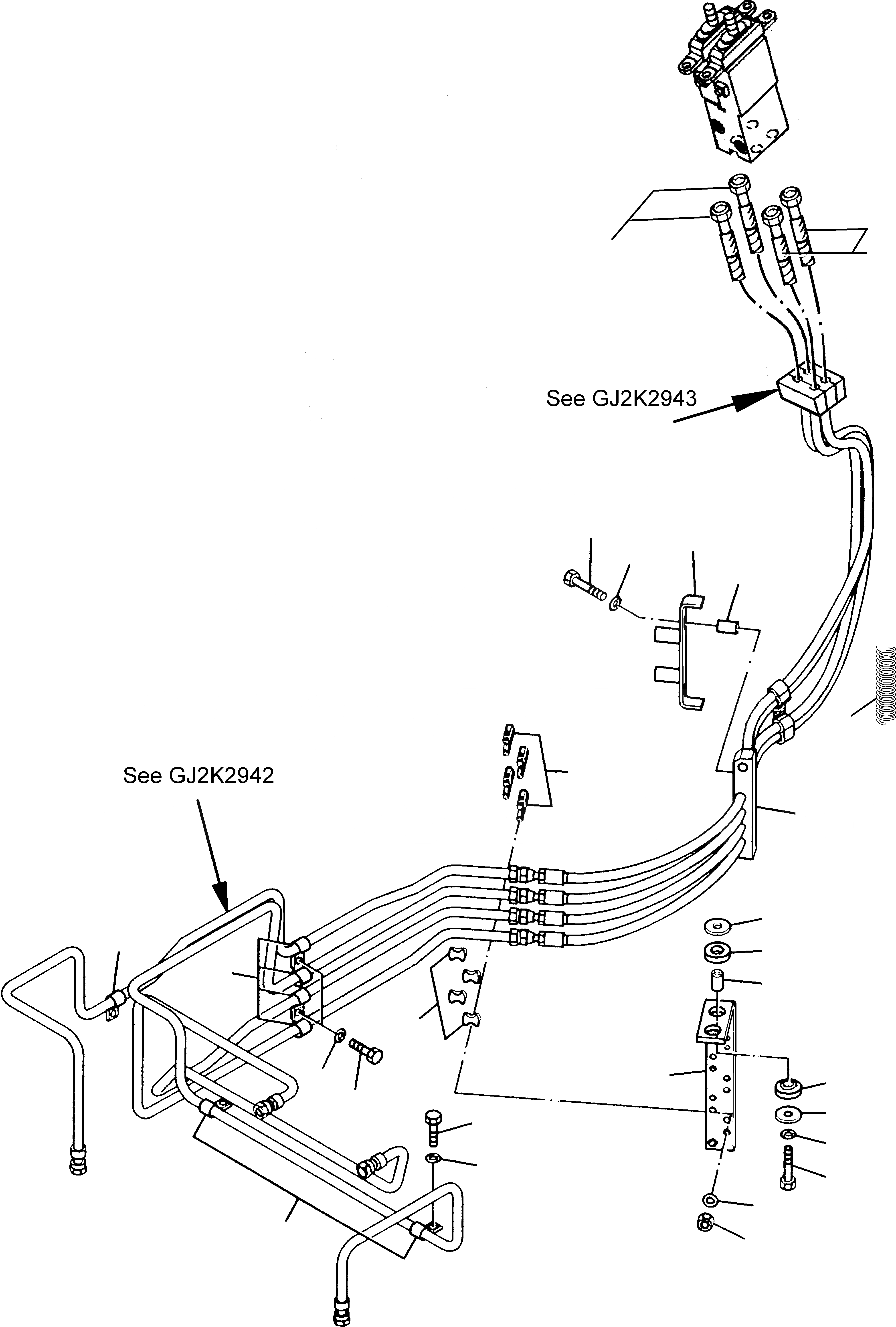 See GJ2K2943

See GJ2K2942