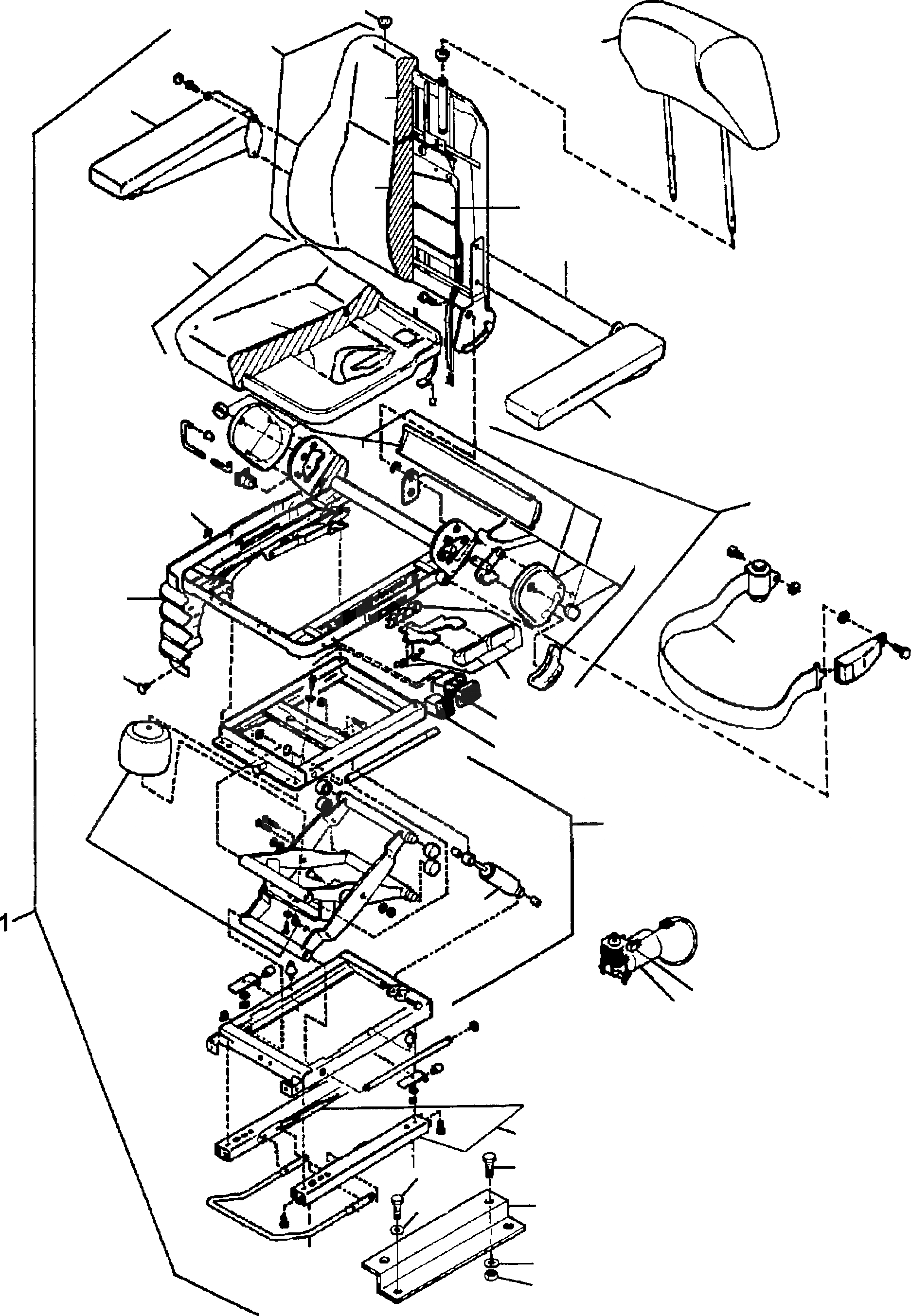 1