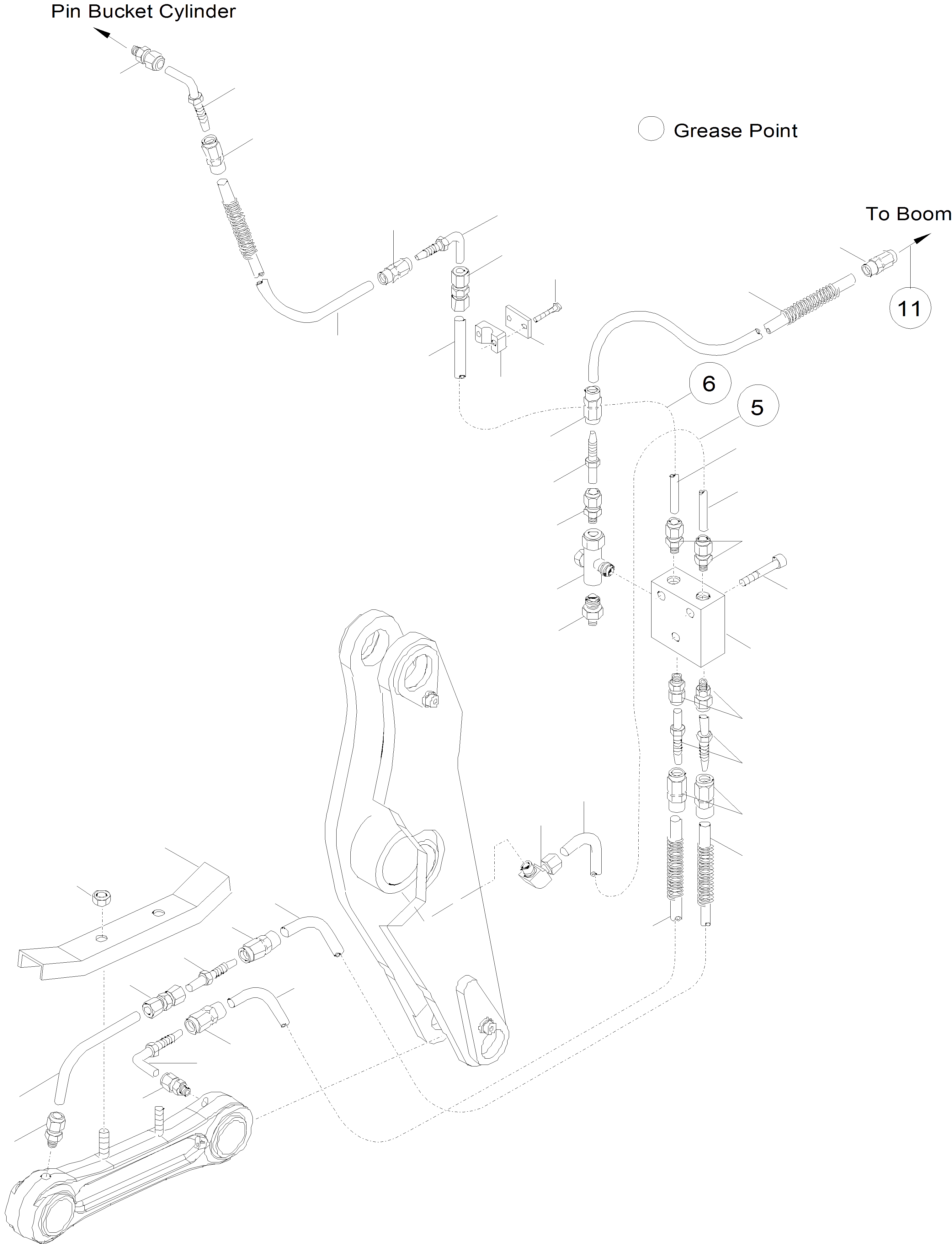 Pin Bucket Cylinder

Grease Point

To Boom

11

6

5